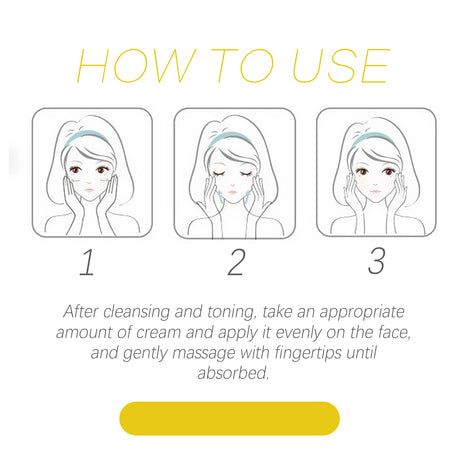 HOW TO USE

1

2

3

After cleansing and toning, take an appropriate amount of cream and apply it evenly on the face, and gently massage with fingertips until absorbed.