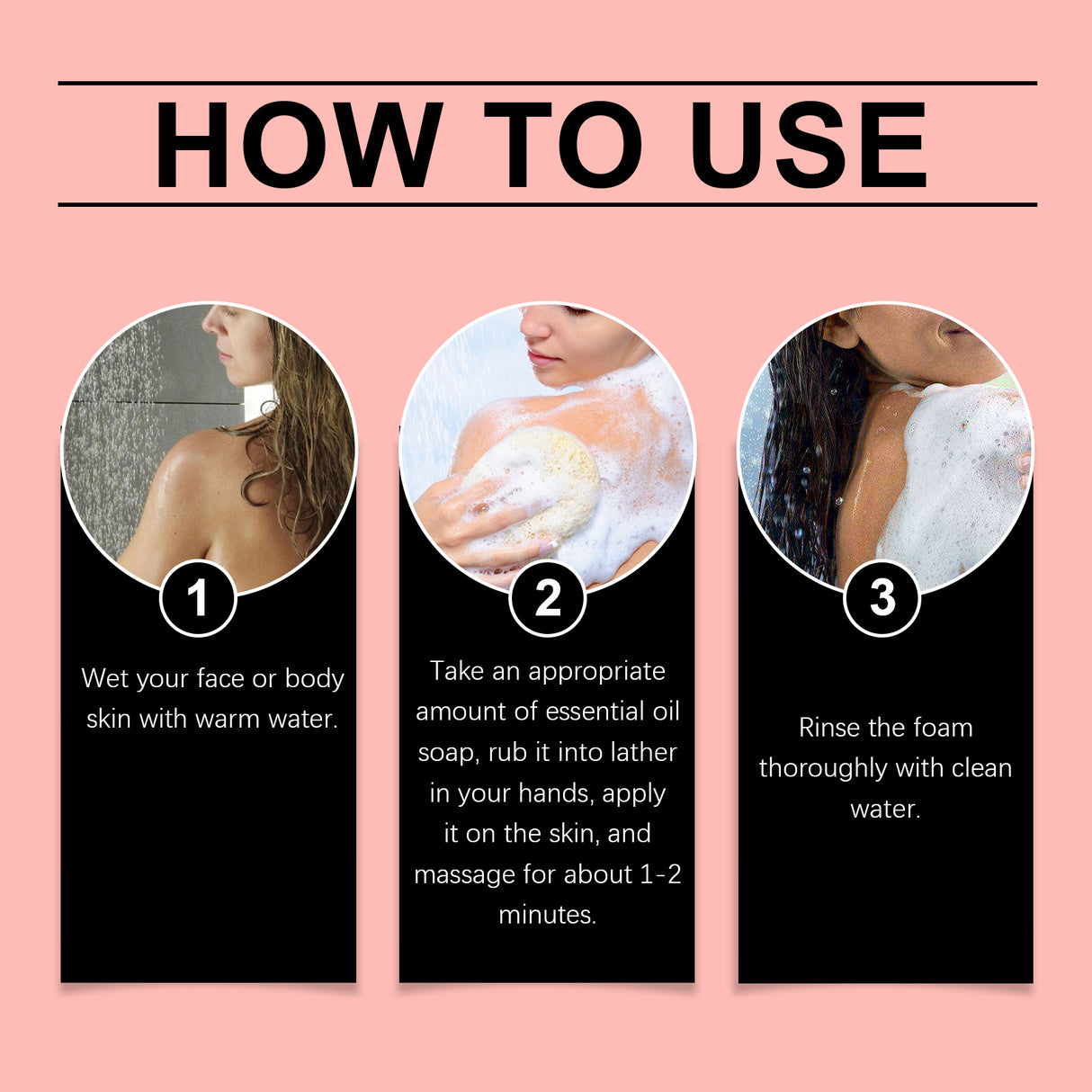 HOW TO USE

1

Wet your face or body skin with warm water.

2

Take an appropriate amount of essential oil soap, rub it into lather in your hands, apply it on the skin, and massage for about 1-2 minutes.

3

Rinse the foam thoroughly with clean water.