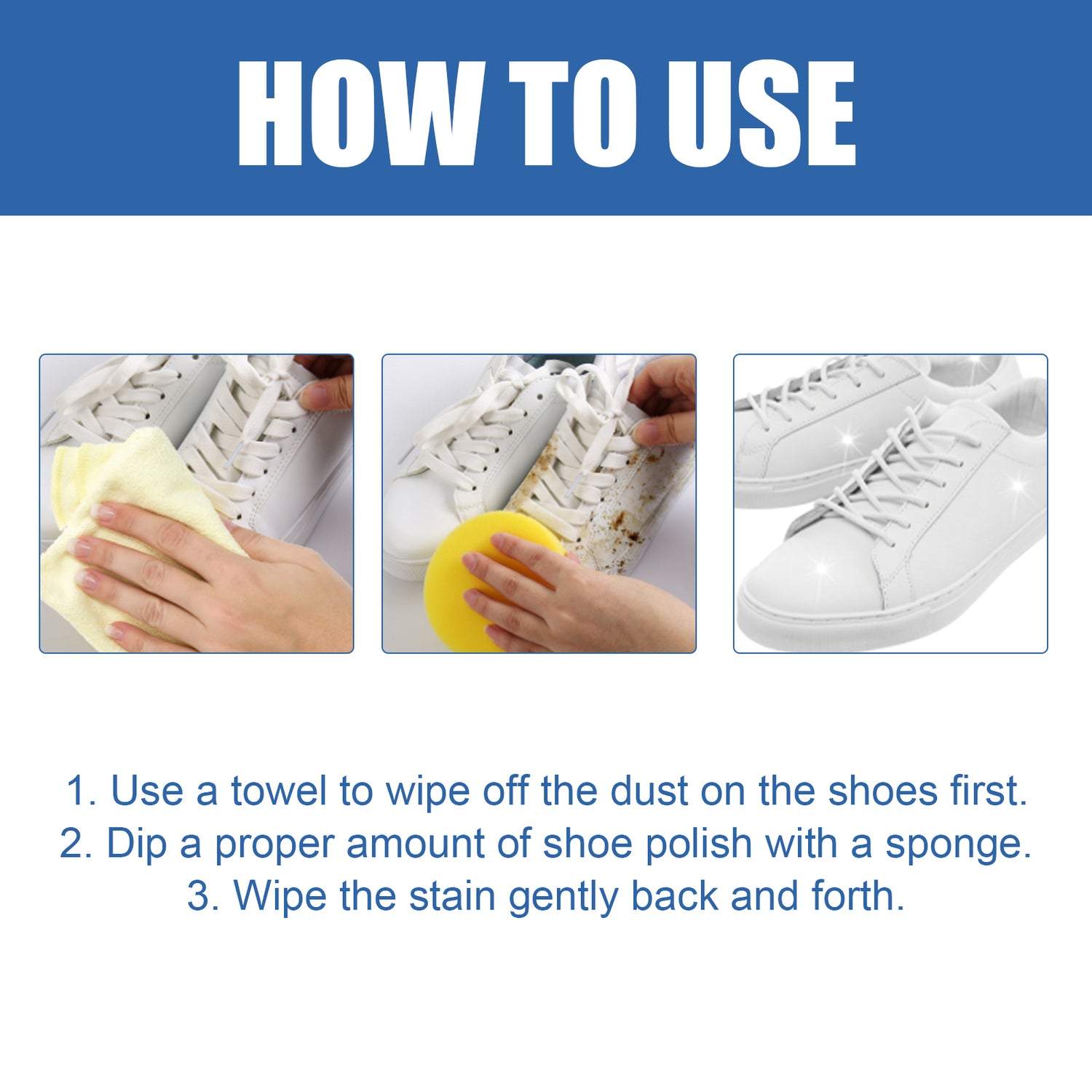 HOW TO USE

1. Use a towel to wipe off the dust on the shoes first.
2. Dip a proper amount of shoe polish with a sponge.
3. Wipe the stain gently back and forth.