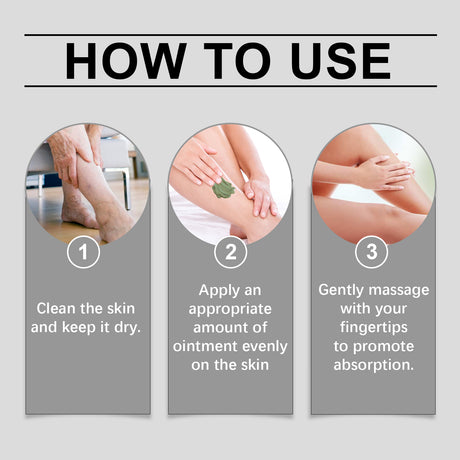 HOW TO USE

1

Clean the skin and keep it dry.

2

Apply an appropriate amount of ointment evenly on the skin

3

Gently massage with your fingertips to promote absorption.