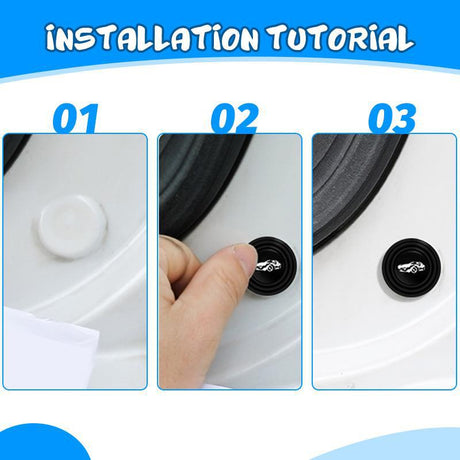 INSTALLATION TUTORIAL

01

02

03