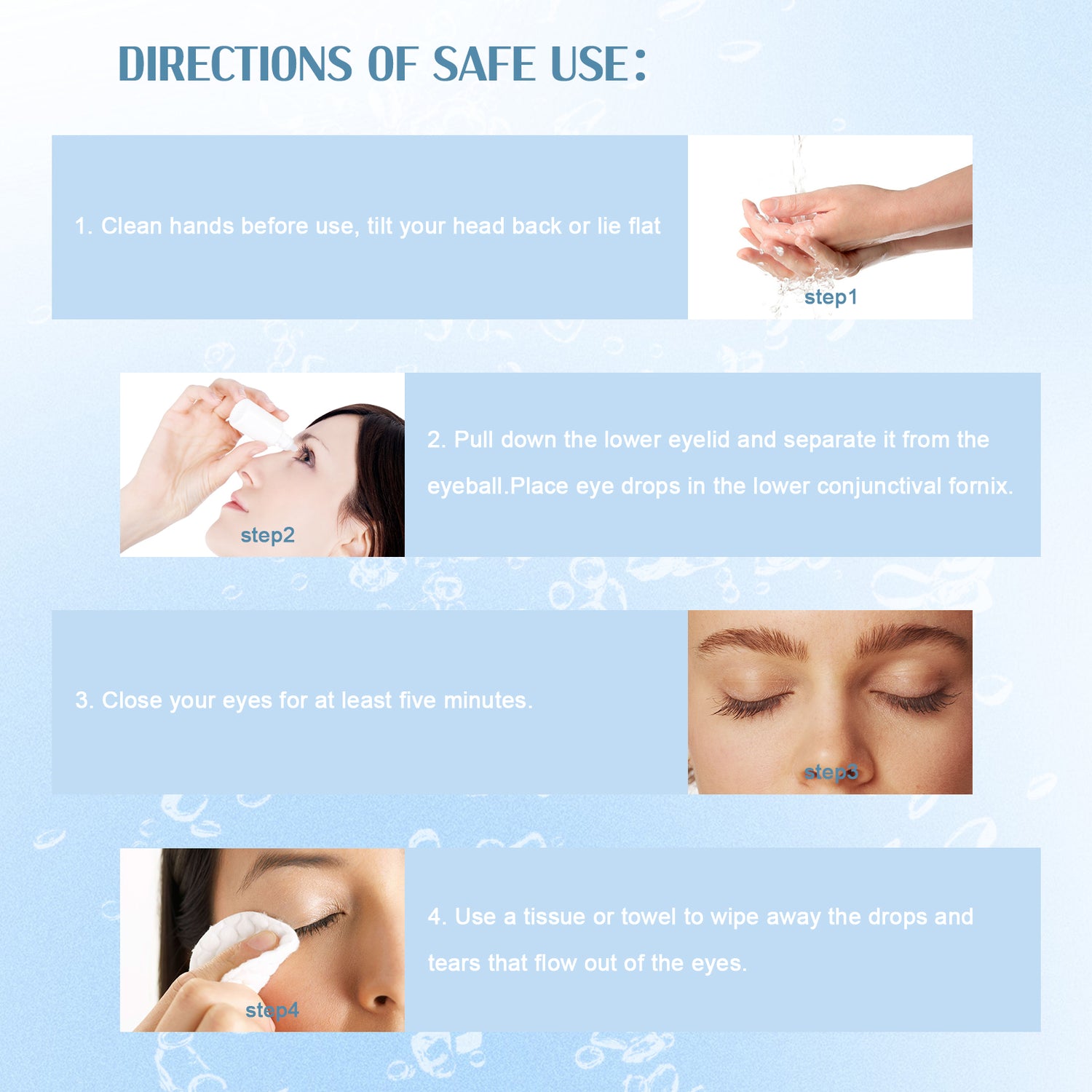 DIRECTIONS OF SAFE USE:

1. Clean hands before use, tilt your head back or lie flat

step1

step2

2. Pull down the lower eyelid and separate it from the eyeball.Place eye drops in the lower conjunctival fornix.

3. Close your eyes for at least five minutes.

step3

step4

4. Use a tissue or towel to wipe away the drops and tears that flow out of the eyes.