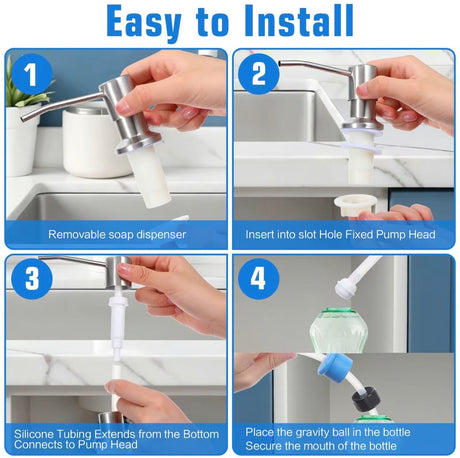 Easy to Install

1

Removable soap dispenser

2

Insert into slot Hole Fixed Pump Head

3

Silicone Tubing Extends from the Bottom Connects to Pump Head

4

Place the gravity ball in the bottle
Secure the mouth of the bottle