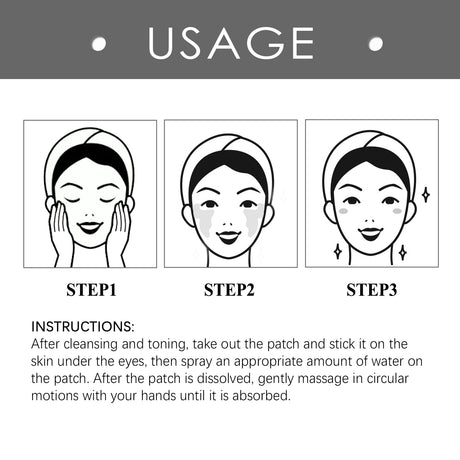 USAGE

STEP1

STEP2

STEP3

INSTRUCTIONS:
After cleansing and toning, take out the patch and stick it on the skin under the eyes, then spray an appropriate amount of water on the patch. After the patch is dissolved, gently massage in circular motions with your hands until it is absorbed.