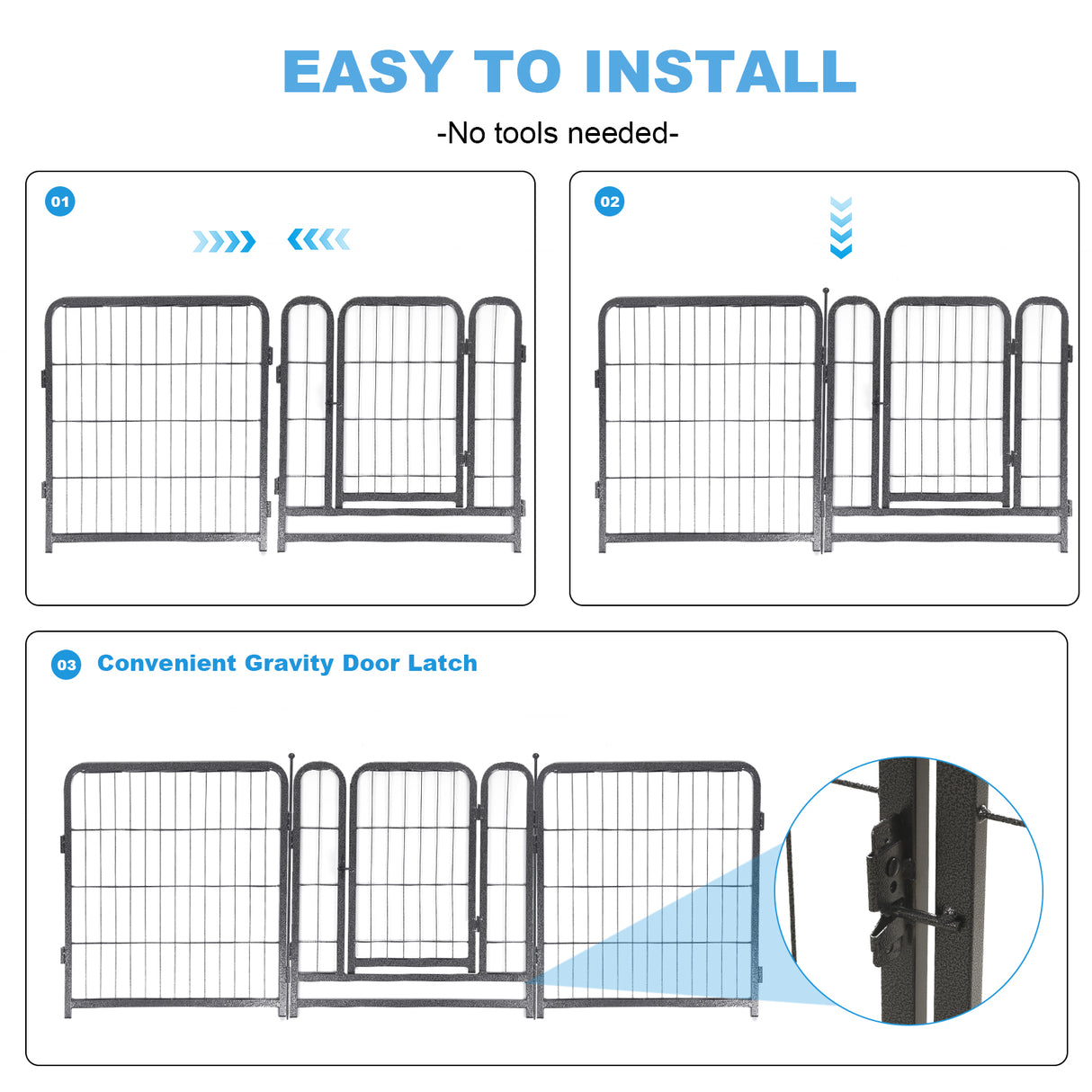 EASY TO INSTALL

-No tools needed-

01

02

03 Convenient Gravity Door Latch