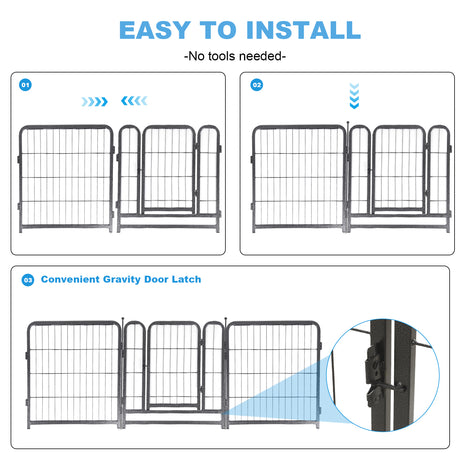 EASY TO INSTALL

-No tools needed-

01

02

03 Convenient Gravity Door Latch