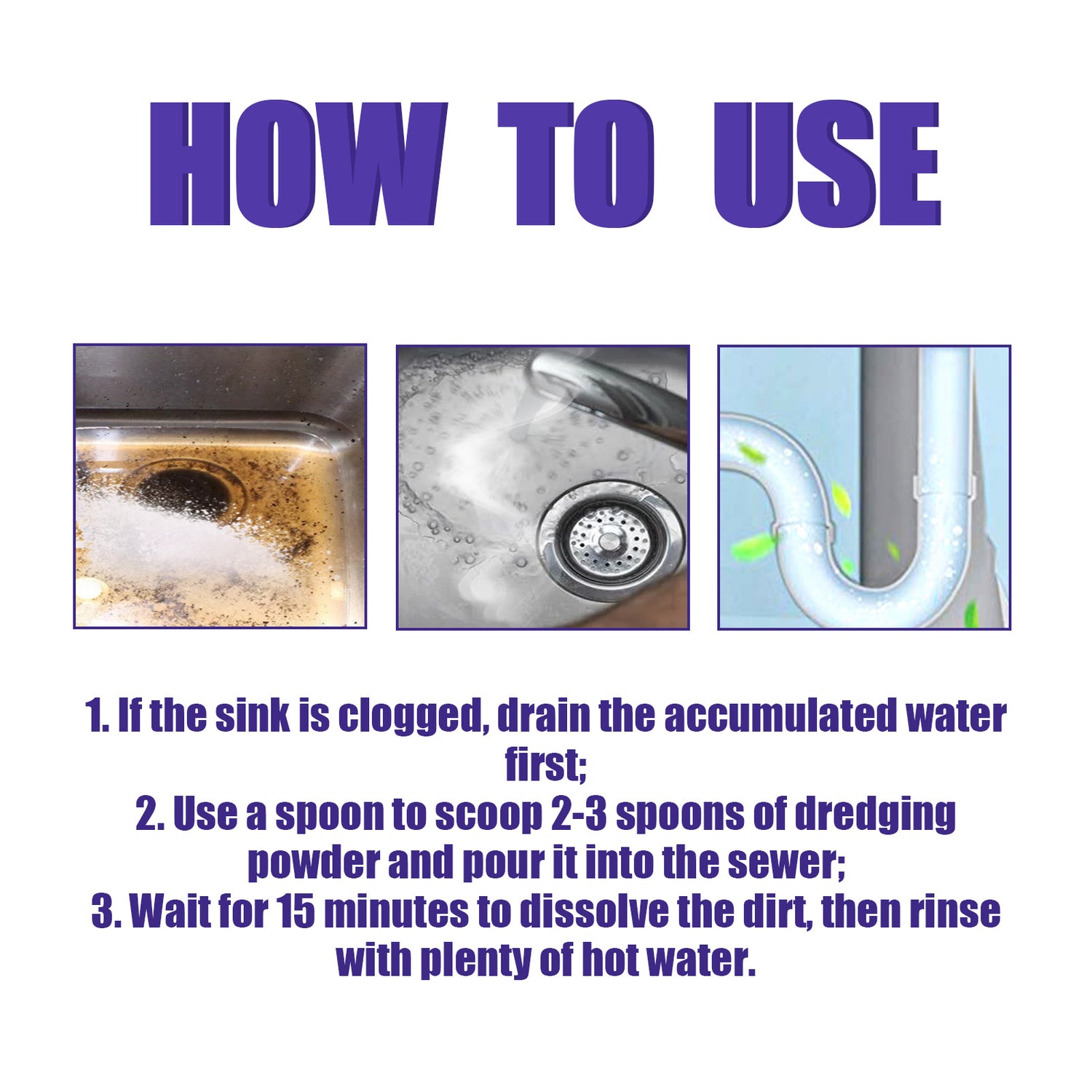 HOW TO USE

1. If the sink is clogged, drain the accumulated water first;
2. Use a spoon to scoop 2-3 spoons of dredging powder and pour it into the sewer;
3. Wait for 15 minutes to dissolve the dirt, then rinse with plenty of hot water.