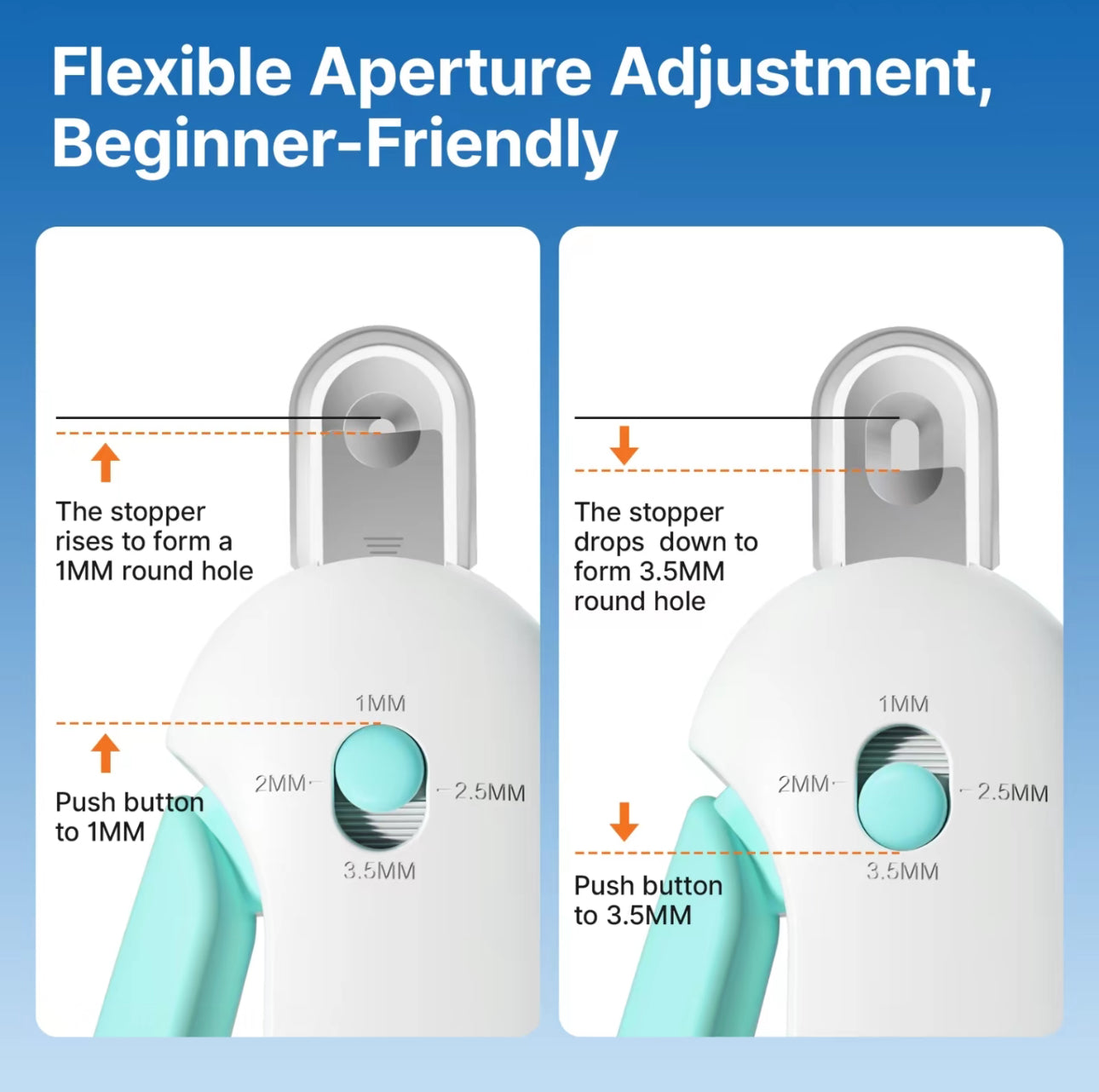 Flexible Aperture Adjustment, Beginner-Friendly

The stopper rises to form a 1MM round hole

1MM

2MM

2.5MM

3.5MM

Push button to 1MM

The stopper drops  down to form 3.5MM round hole

1MM

2MM

2.5MM

3.5MM

Push button to 3.5MM