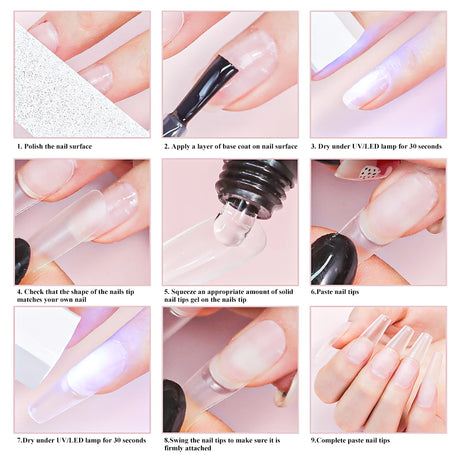 1. Polish the nail surface

2. Apply a layer of base coat on nail surface

3. Dry under UV/LED lamp for 30 seconds

4. Check that the shape of the nails tip matches your own nail

5. Squeeze an appropriate amount of solid nail tips gel on the nails tip

6.Paste nail tips

7.Dry under UV/LED lamp for 30 seconds

8.Swing the nail tips to make sure it is firmly attached

9.Complete paste nail tips