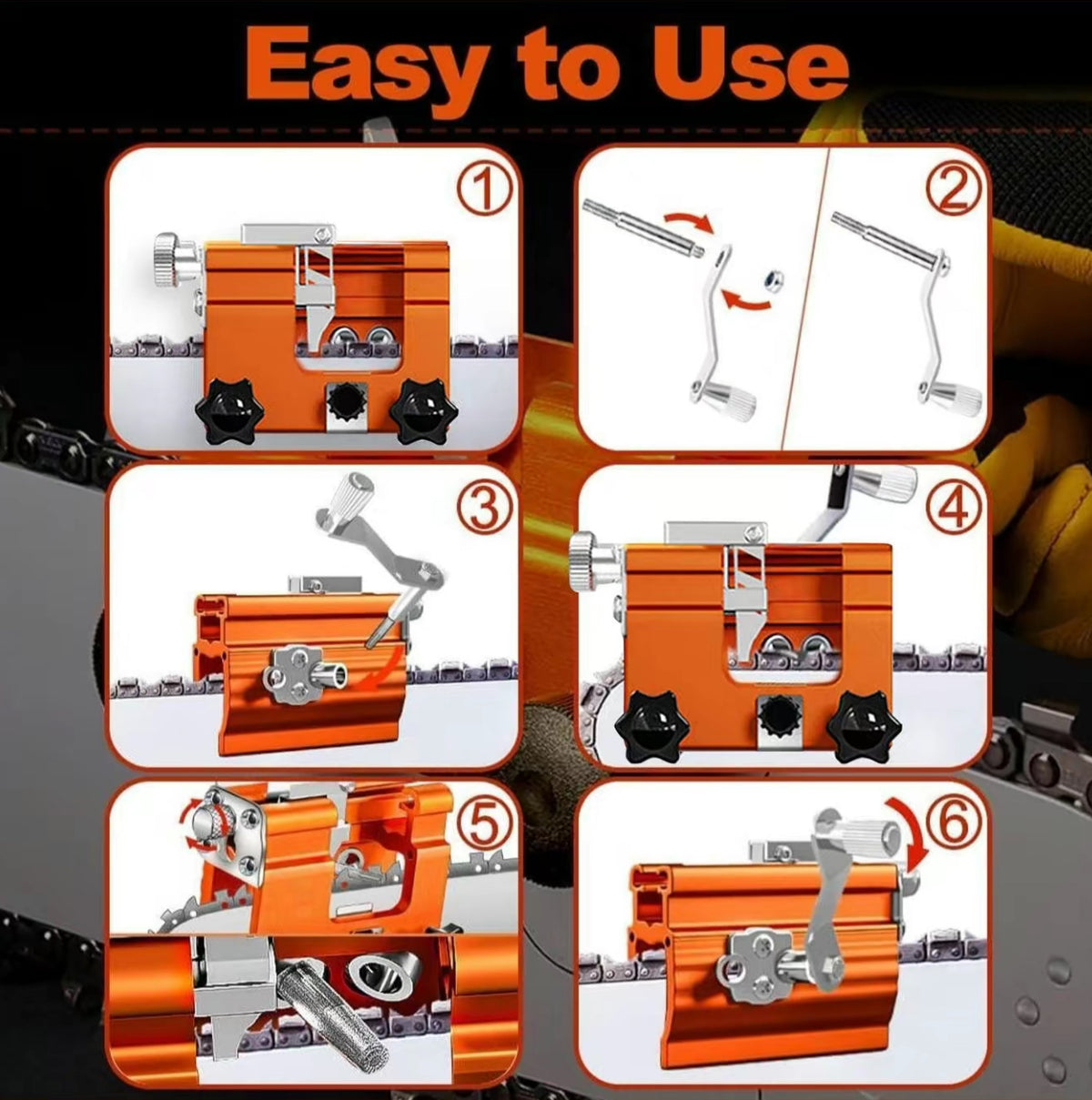 Easy to Use

①

②

③

④

⑤

⑥