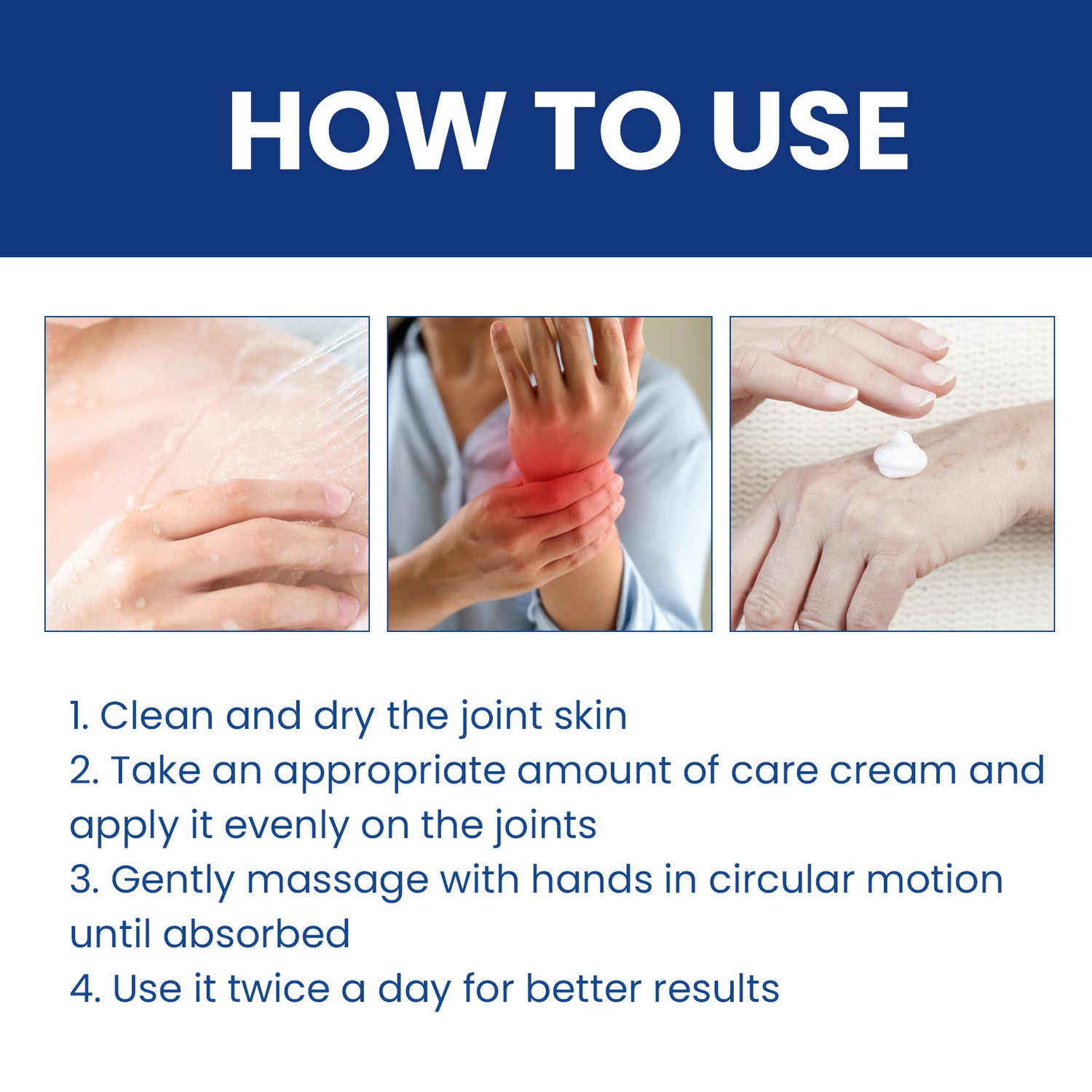 HOW TO USE

1. Clean and dry the joint skin
2. Take an appropriate amount of care cream and apply it evenly on the joints
3. Gently massage with hands in circular motion until absorbed
4. Use it twice a day for better results