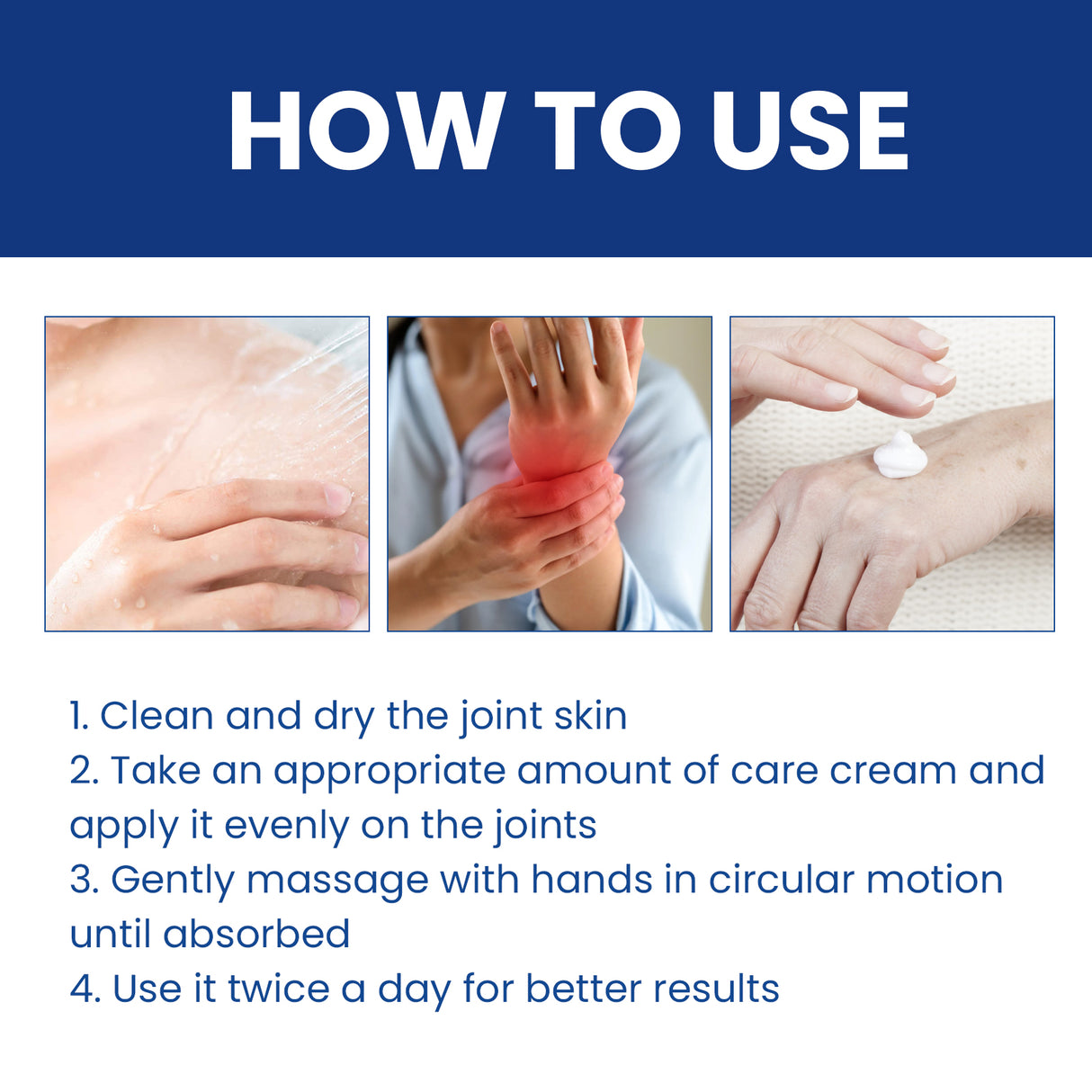 HOW TO USE

1. Clean and dry the joint skin
2. Take an appropriate amount of care cream and apply it evenly on the joints
3. Gently massage with hands in circular motion until absorbed
4. Use it twice a day for better results