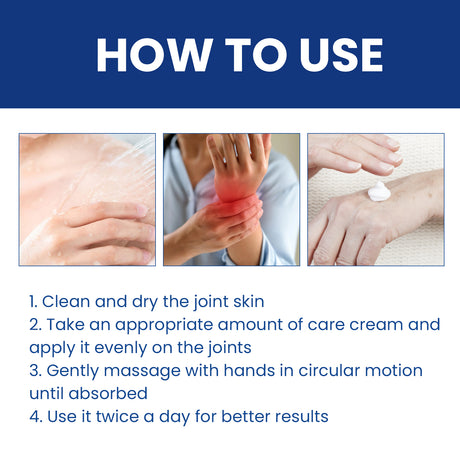 HOW TO USE

1. Clean and dry the joint skin
2. Take an appropriate amount of care cream and apply it evenly on the joints
3. Gently massage with hands in circular motion until absorbed
4. Use it twice a day for better results