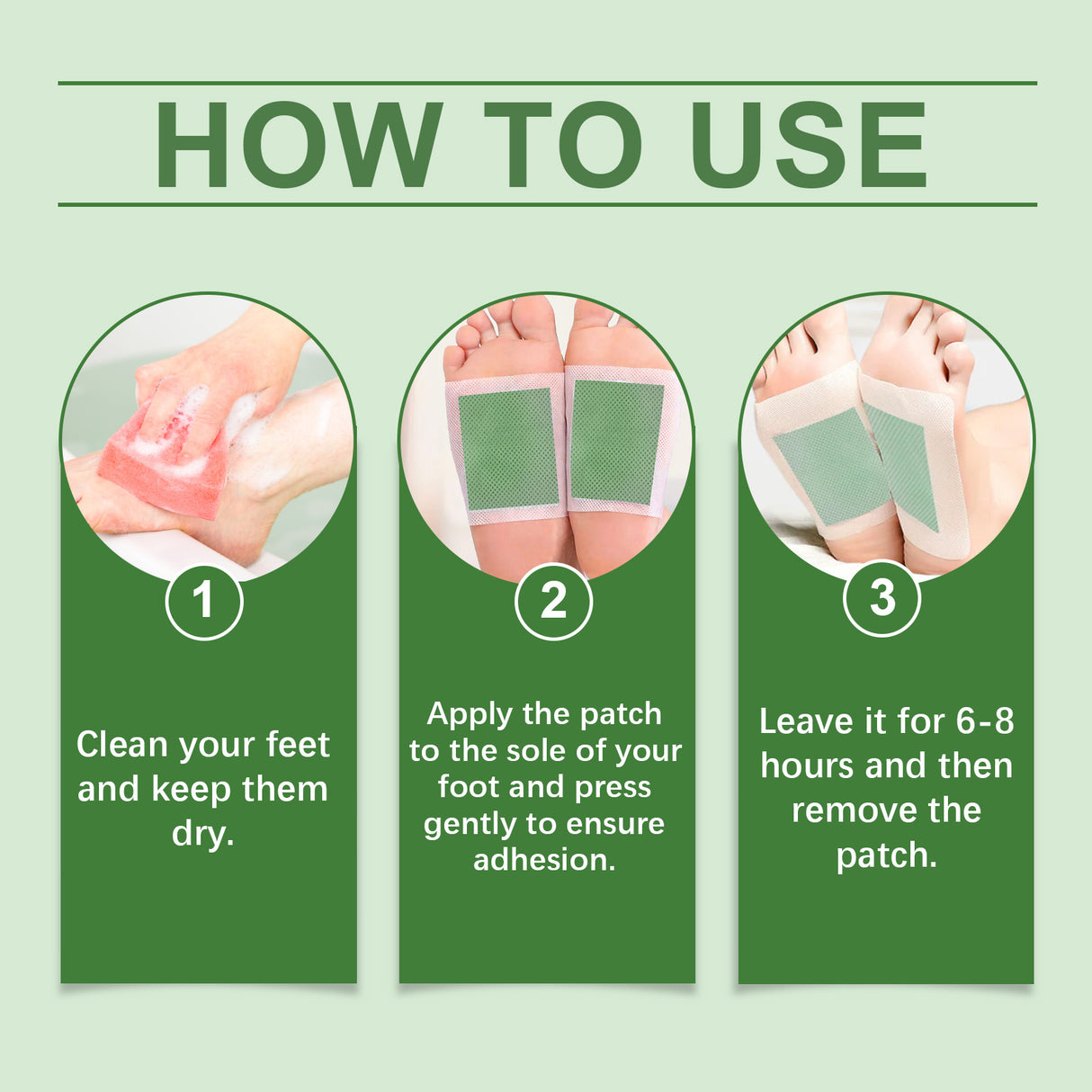 HOW TO USE

1

Clean your feet and keep them dry.

2

Apply the patch to the sole of your foot and press gently to ensure adhesion.

3

Leave it for 6-8 hours and then remove the patch.