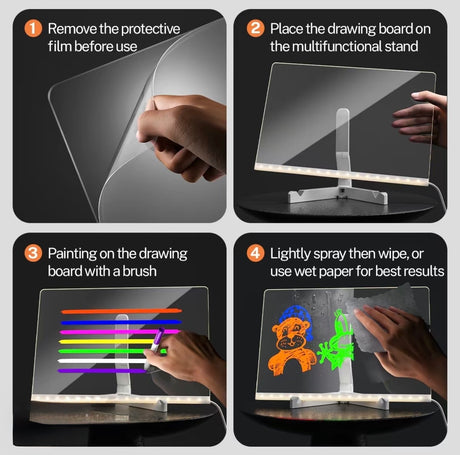 1 Remove the protective film before use

2 Place the drawing board on the multifunctional stand

3 Painting on the drawing board with a brush

4 Lightly spray then wipe, or use wet paper for best results