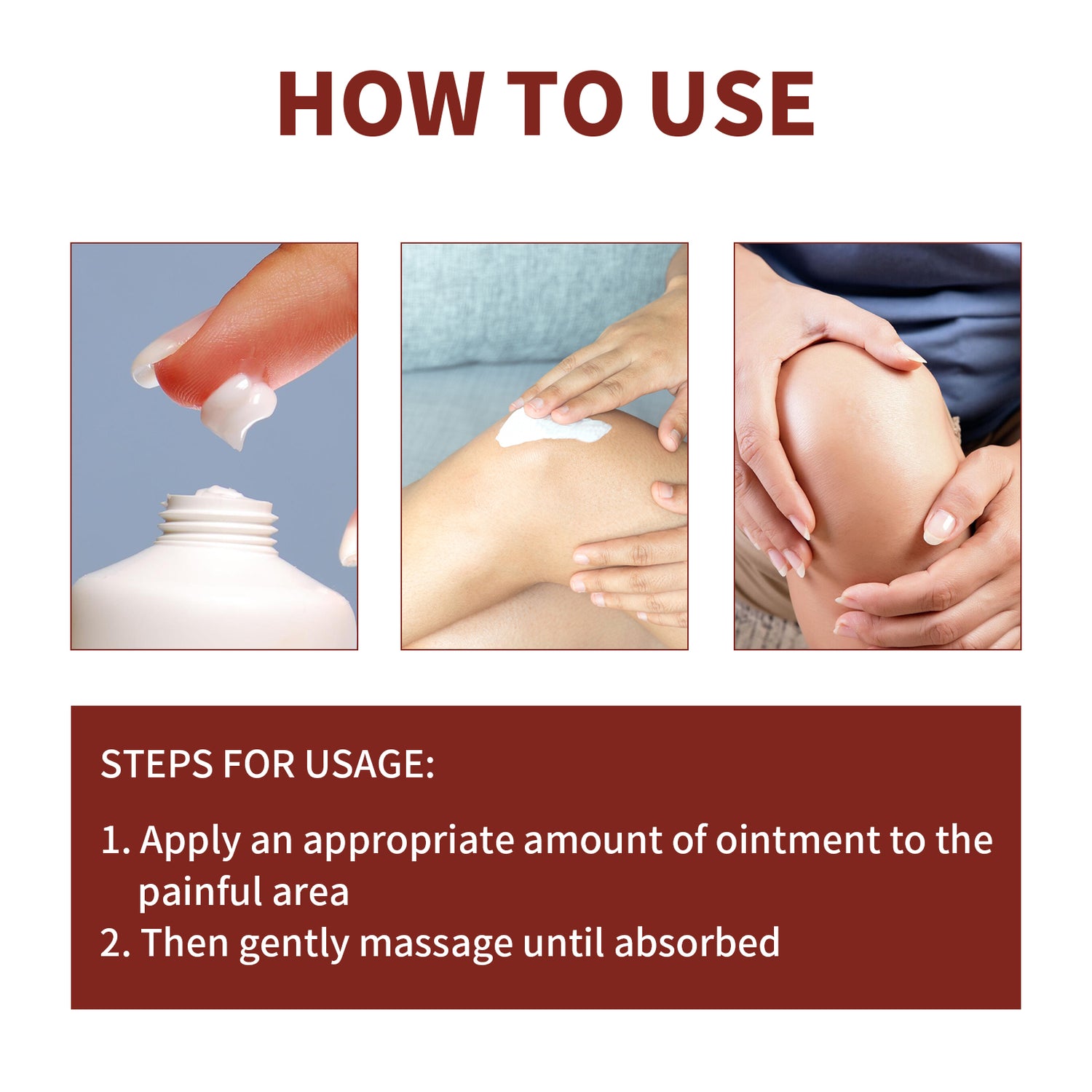 HOW TO USE

STEPS FOR USAGE:

1. Apply an appropriate amount of ointment to the painful area
2. Then gently massage until absorbed