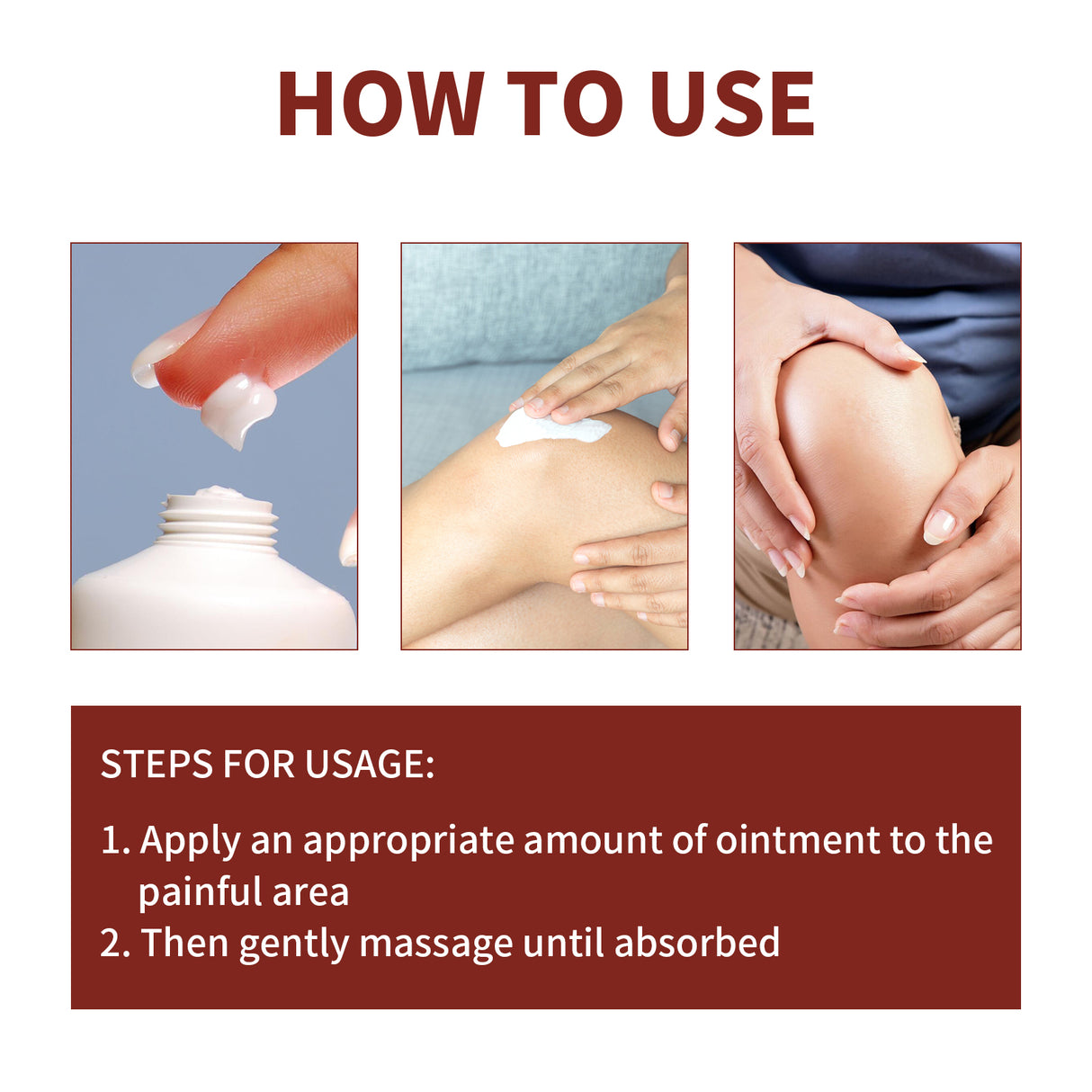 HOW TO USE

STEPS FOR USAGE:

1. Apply an appropriate amount of ointment to the painful area
2. Then gently massage until absorbed