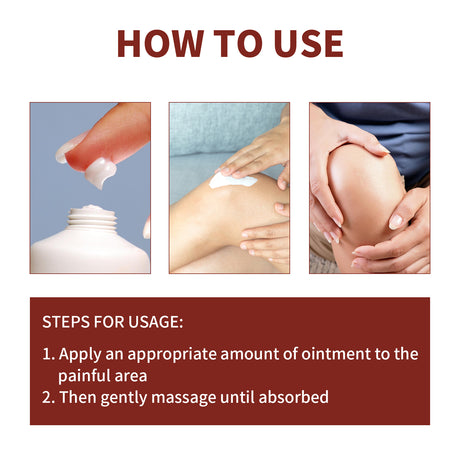 HOW TO USE

STEPS FOR USAGE:

1. Apply an appropriate amount of ointment to the painful area
2. Then gently massage until absorbed