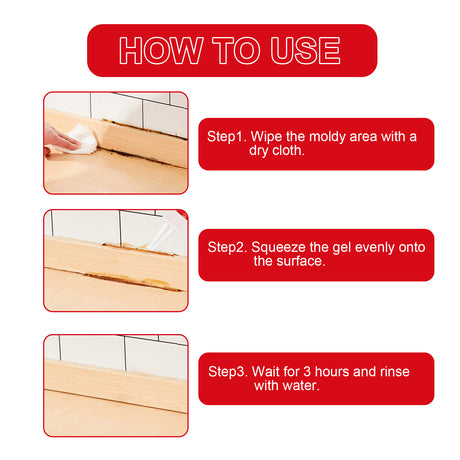 HOW TO USE

Step1. Wipe the moldy area with a dry cloth.

Step2. Squeeze the gel evenly onto the surface.

Step3. Wait for 3 hours and rinse with water.