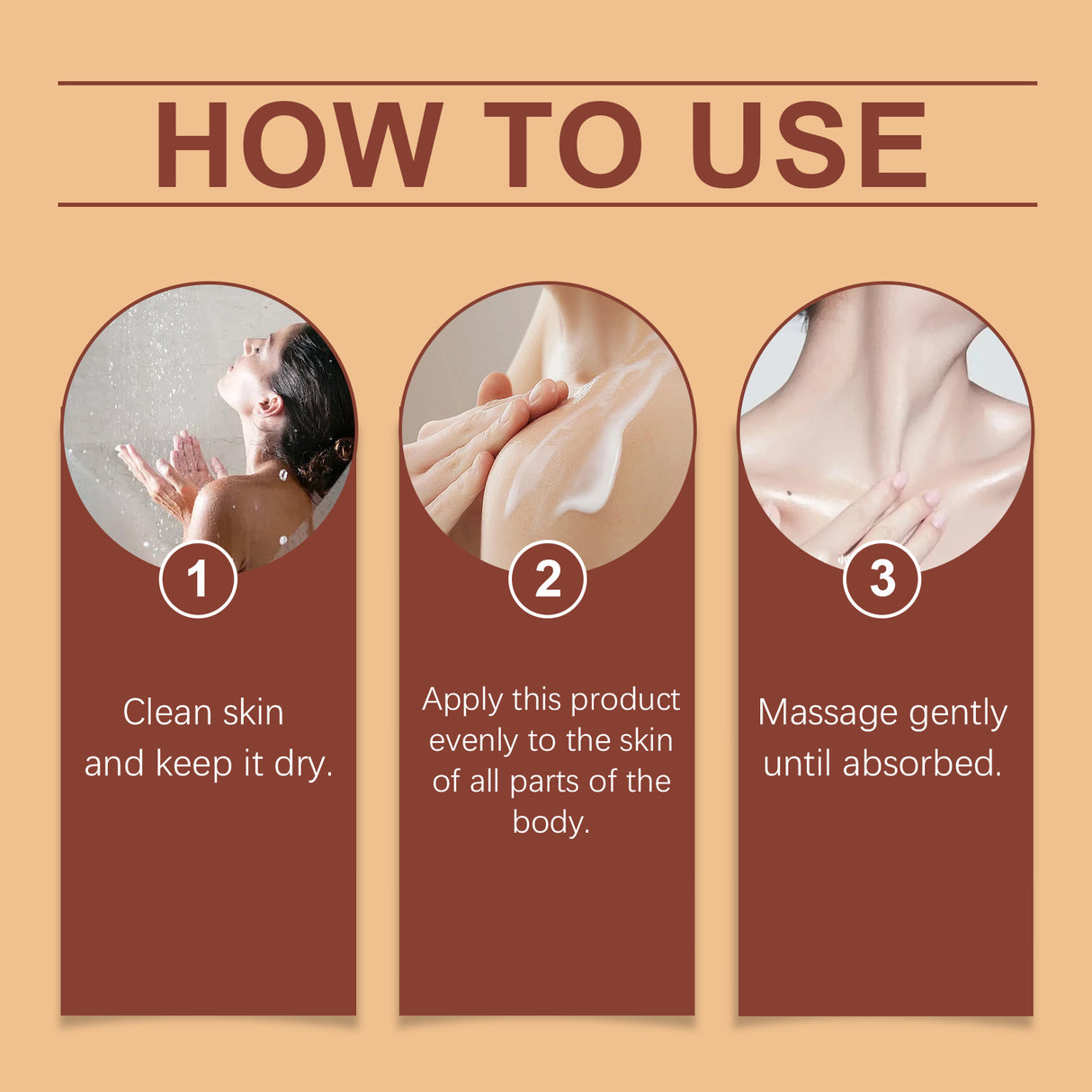 HOW TO USE

1

Clean skin and keep it dry.

2

Apply this product evenly to the skin of all parts of the body.

3

Massage gently until absorbed.