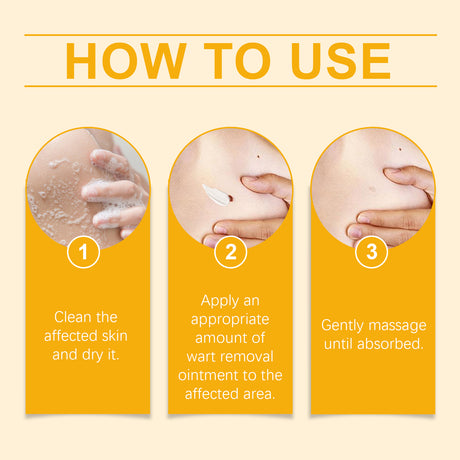 HOW TO USE

1

Clean the affected skin and dry it.

2

Apply an appropriate amount of wart removal ointment to the affected area.

3

Gently massage until absorbed.