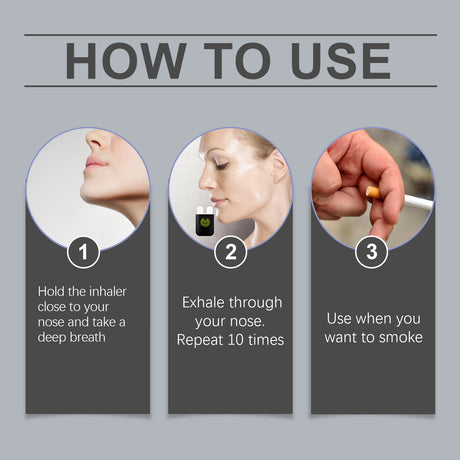 HOW TO USE

1

Hold the inhaler close to your nose and take a deep breath

2

Exhale through your nose. Repeat 10 times

3

Use when you want to smoke