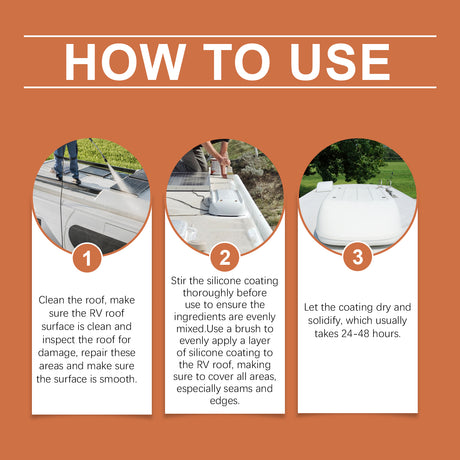 HOW TO USE

1

Clean the roof, make sure the RV roof surface is clean and inspect the roof for damage, repair these areas and make sure the surface is smooth.

2

Stir the silicone coating thoroughly before use to ensure the ingredients are evenly mixed.Use a brush to evenly apply a layer of silicone coating to the RV roof, making sure to cover all areas, especially seams and edges.

3

Let the coating dry and solidify, which usually takes 24-48 hours.