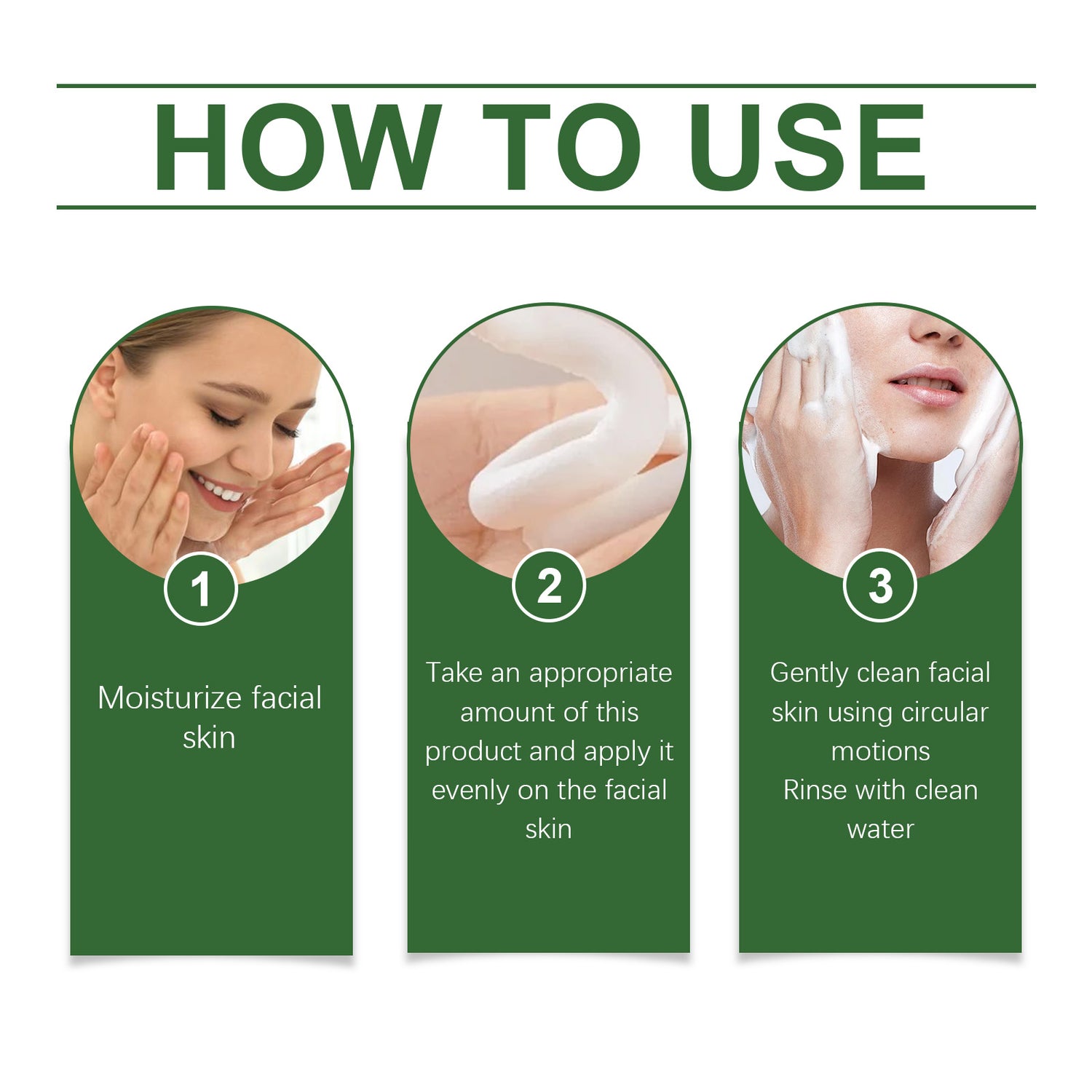 HOW TO USE

1

Moisturize facial skin

2

Take an appropriate amount of this product and apply it evenly on the facial skin

3

Gently clean facial skin using circular motions
Rinse with clean water