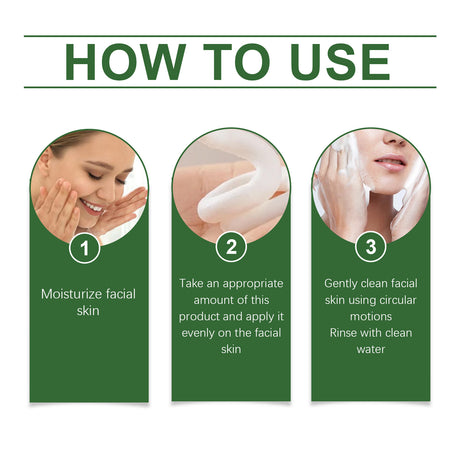 HOW TO USE

1

Moisturize facial skin

2

Take an appropriate amount of this product and apply it evenly on the facial skin

3

Gently clean facial skin using circular motions
Rinse with clean water