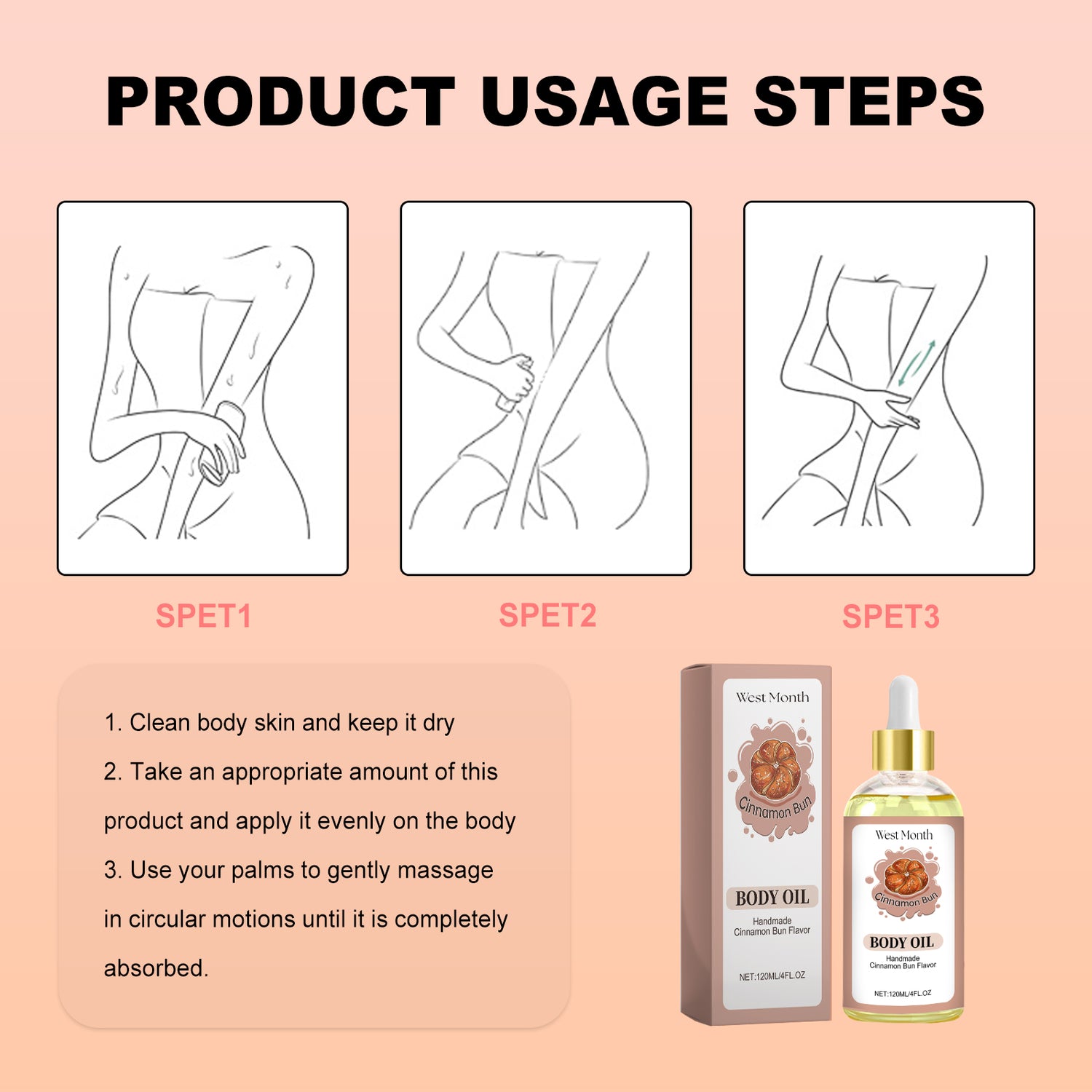 PRODUCT USAGE STEPS

SPET1

SPET2

SPET3

1. Clean body skin and keep it dry

2. Take an appropriate amount of this product and apply it evenly on the body

3. Use your palms to gently massage in circular motions until it is completely absorbed.

West Month

Cinnamon Bun

BODY OIL

Handmade
Cinnamon Bun Flavor

NET:120ML/4FL.OZ

West Month

Cinnamon Bun

BODY OIL

Handmade
Cinnamon Bun Flavor

NET:120ML/4FL.OZ