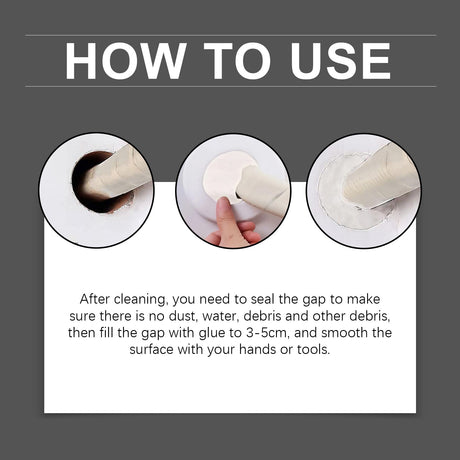 HOW TO USE

After cleaning, you need to seal the gap to make sure there is no dust, water, debris and other debris, then fill the gap with glue to 3-5cm, and smooth the surface with your hands or tools.