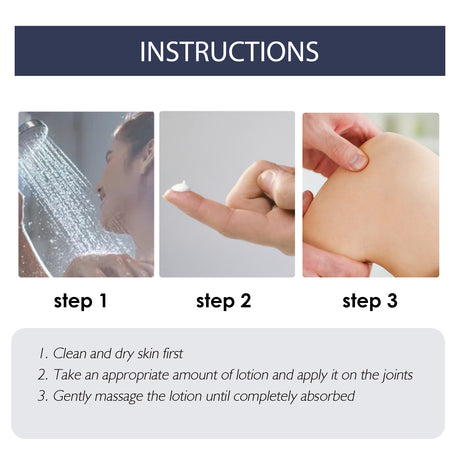 INSTRUCTIONS

step 1

step 2

step 3

1. Clean and dry skin first
2. Take an appropriate amount of lotion and apply it on the joints
3. Gently massage the lotion until completely absorbed