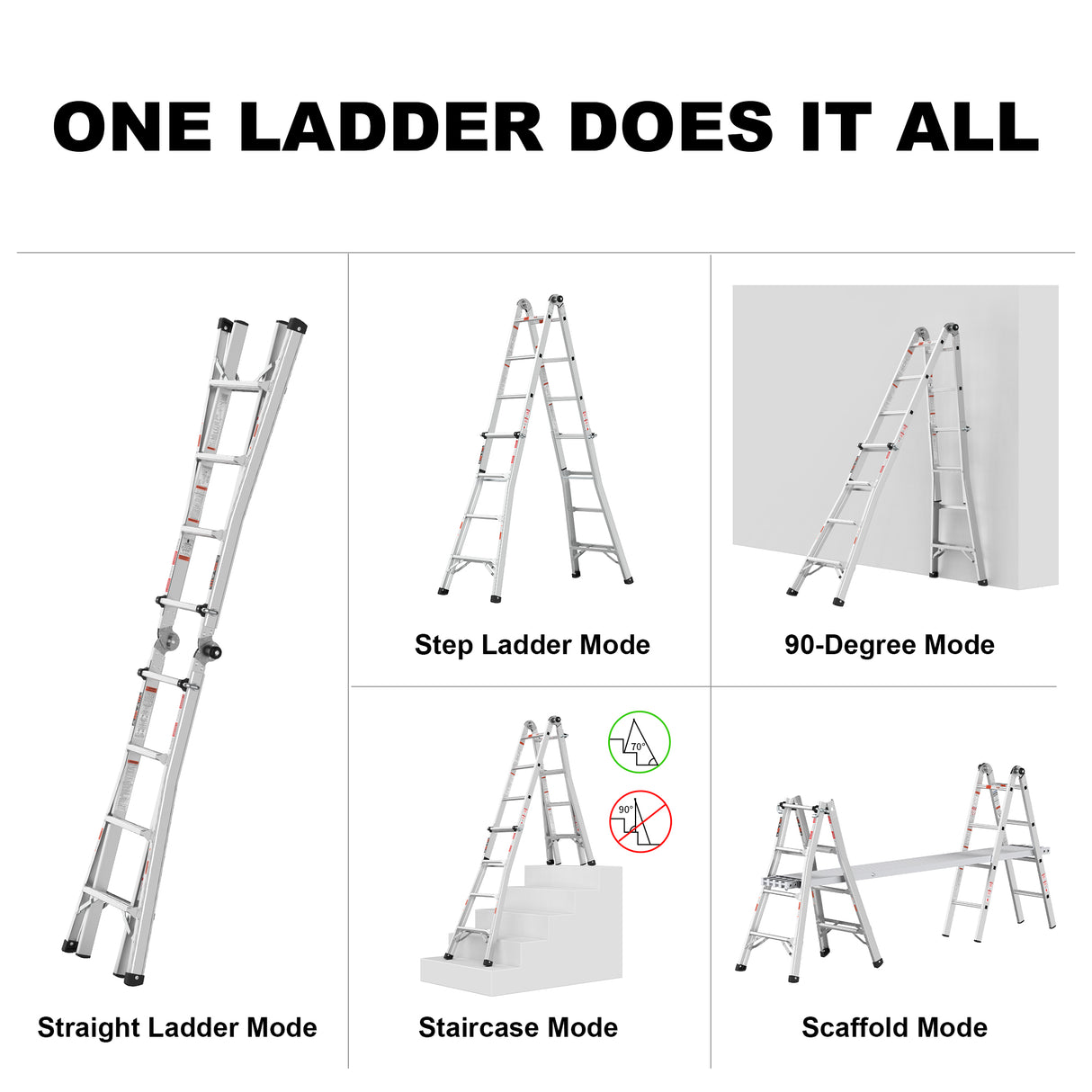 ONE LADDER DOES IT ALL

Straight Ladder Mode

Step Ladder Mode

90-Degree Mode

70°

90°

Staircase Mode

Scaffold Mode