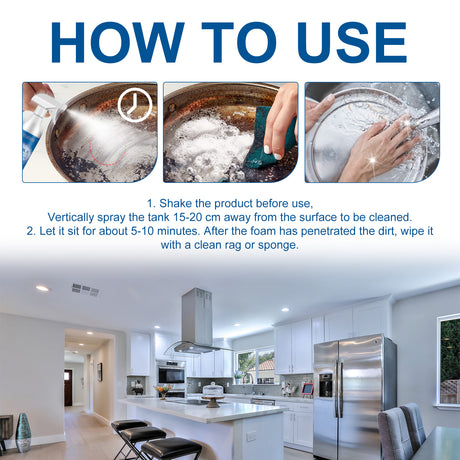 HOW TO USE

1. Shake the product before use,
Vertically spray the tank 15-20 cm away from the surface to be cleaned.
2. Let it sit for about 5-10 minutes. After the foam has penetrated the dirt, wipe it with a clean rag or sponge.