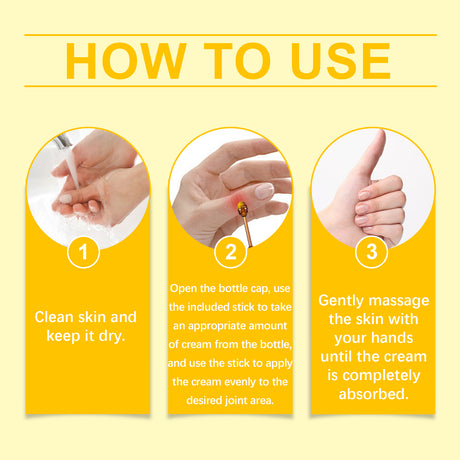 HOW TO USE

1

Clean skin and keep it dry.

2

Open the bottle cap, use the included stick to take an appropriate amount of cream from the bottle, and use the stick to apply the cream evenly to the desired joint area.

3

Gently massage the skin with your hands until the cream is completely absorbed.