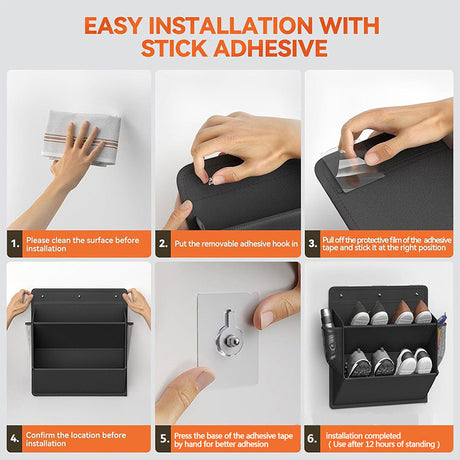 EASY INSTALLATION WITH STICK ADHESIVE

1. Please clean the surface before installation

2. Put the removable adhesive hook in

3. Pull off the protective film of the adhesive tape and stick it at the right position

4. Confirm the location before installation

5. Press the base of the adhesive tape by hand for better adhesion

6. installation completed ( Use after 12 hours of standing )