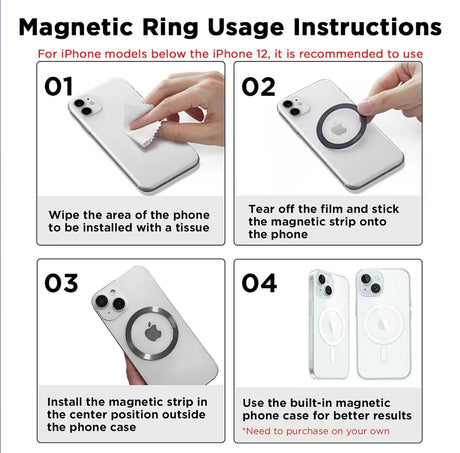 Magnetic Ring Usage Instructions

For iPhone models below the iPhone 12, it is recommended to use

01

Wipe the area of the phone to be installed with a tissue

02

Tear off the film and stick the magnetic strip onto the phone

03

Install the magnetic strip in the center position outside the phone case

04

Use the built-in magnetic phone case for better results

*Need to purchase on your own