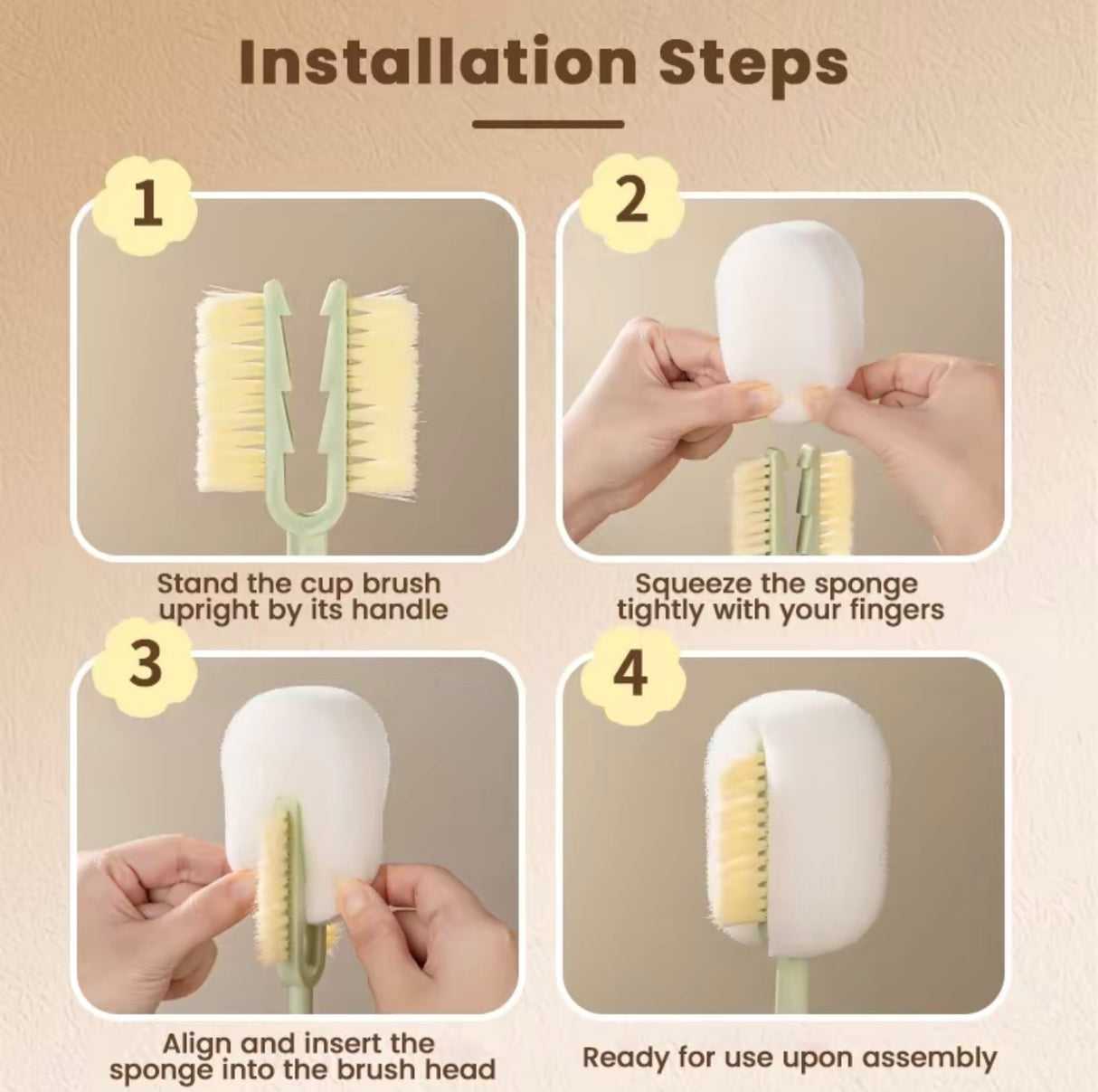 Installation Steps

1

Stand the cup brush upright by its handle

2

Squeeze the sponge tightly with your fingers

3

Align and insert the sponge into the brush head

4

Ready for use upon assembly