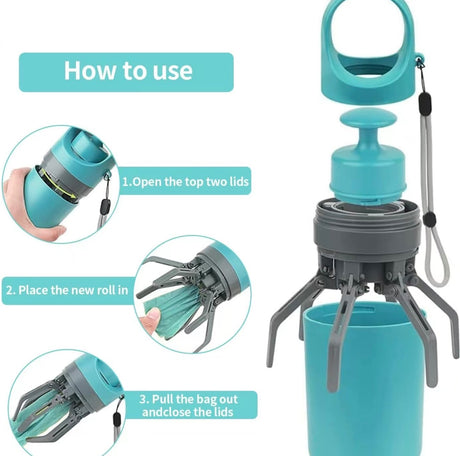 How to use

1.Open the top two lids

2. Place the new roll in

3. Pull the bag out andclose the lids