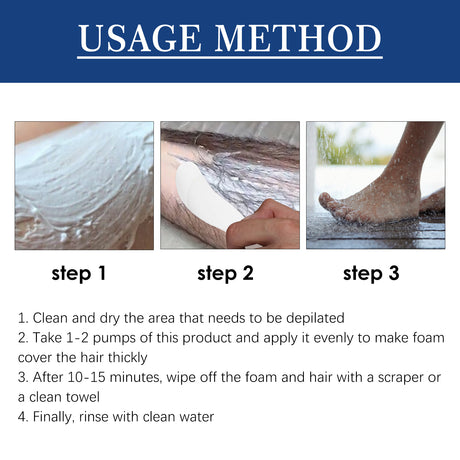 USAGE METHOD

step 1

step 2

step 3

1. Clean and dry the area that needs to be depilated
2. Take 1-2 pumps of this product and apply it evenly to make foam cover the hair thickly
3. After 10-15 minutes, wipe off the foam and hair with a scraper or a clean towel
4. Finally, rinse with clean water