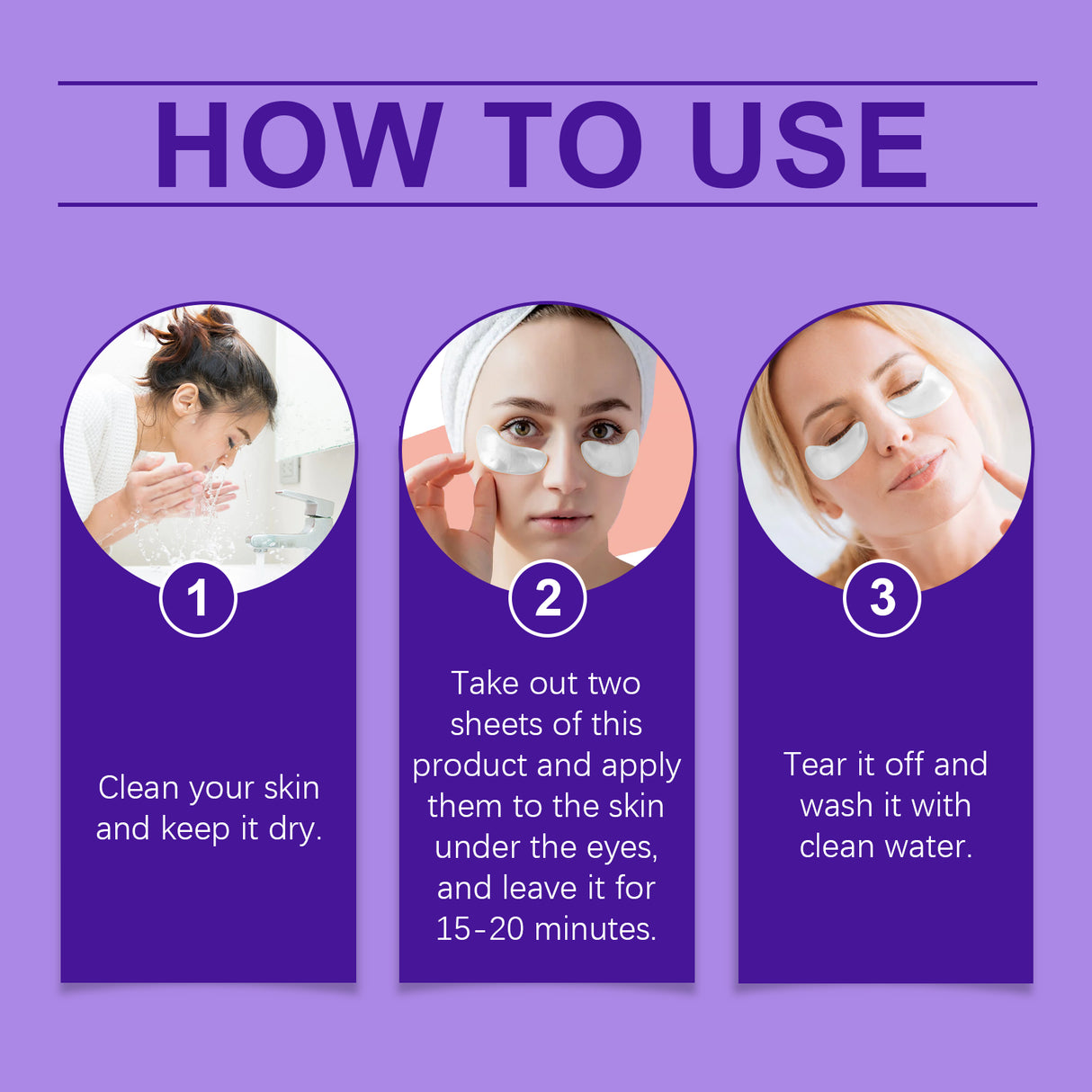 HOW TO USE

1

Clean your skin and keep it dry.

2

Take out two sheets of this product and apply them to the skin under the eyes, and leave it for 15-20 minutes.

3

Tear it off and wash it with clean water.