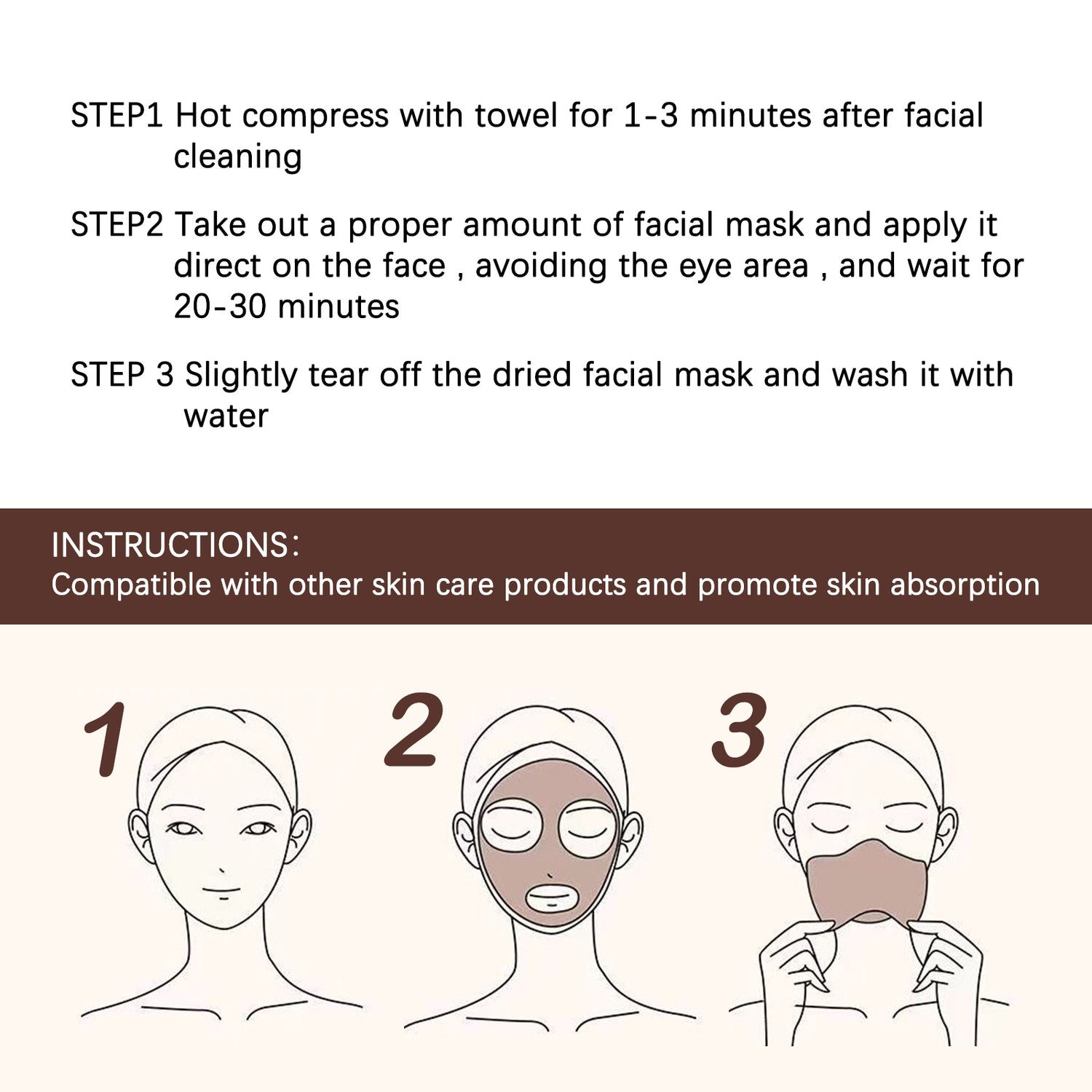 STEP1 Hot compress with towel for 1-3 minutes after facial cleaning

STEP2 Take out a proper amount of facial mask and apply it direct on the face , avoiding the eye area , and wait for 20-30 minutes

STEP 3 Slightly tear off the dried facial mask and wash it with water

INSTRUCTIONS:
Compatible with other skin care products and promote skin absorption

1

2

3