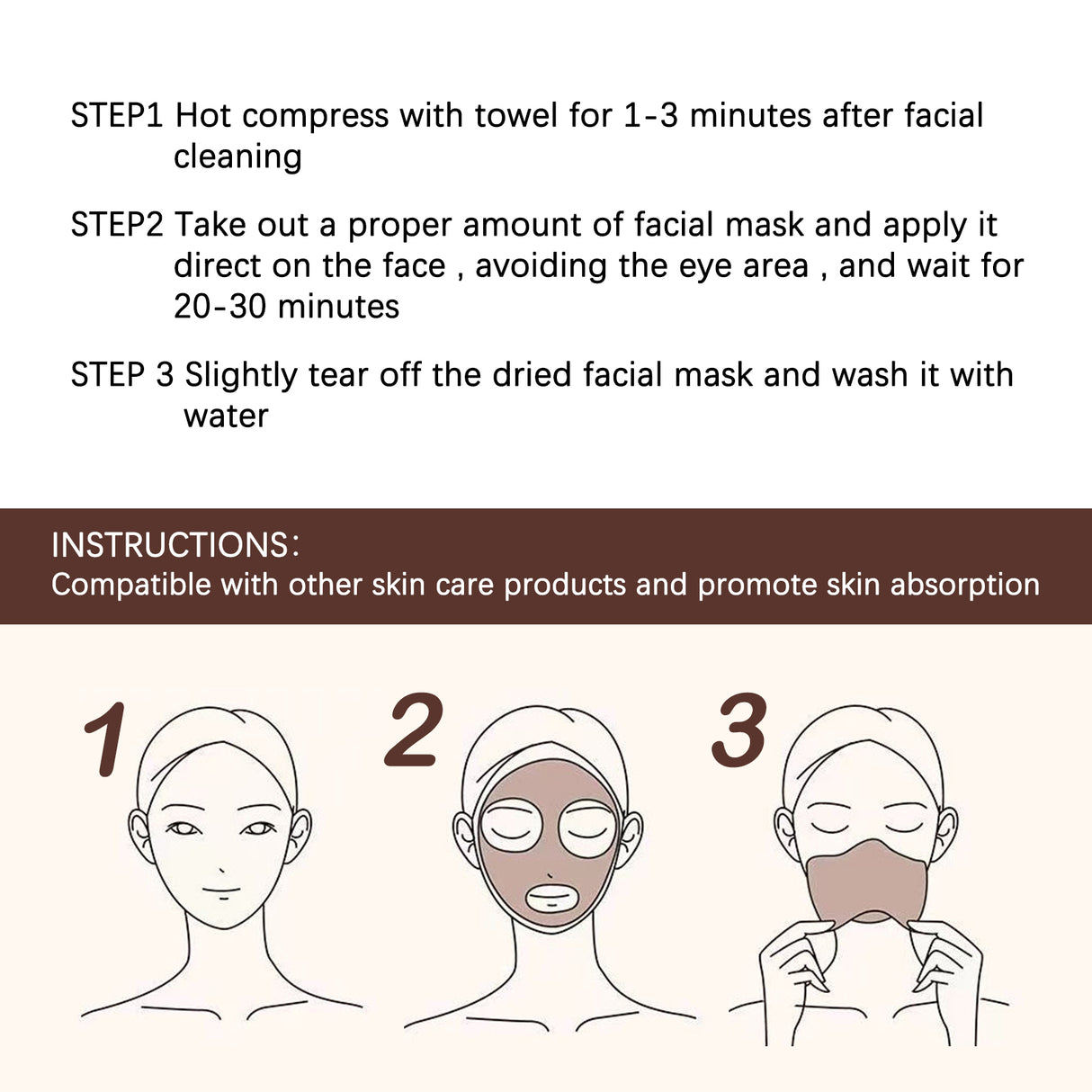 STEP1 Hot compress with towel for 1-3 minutes after facial cleaning

STEP2 Take out a proper amount of facial mask and apply it direct on the face , avoiding the eye area , and wait for 20-30 minutes

STEP 3 Slightly tear off the dried facial mask and wash it with water

INSTRUCTIONS:
Compatible with other skin care products and promote skin absorption

1

2

3