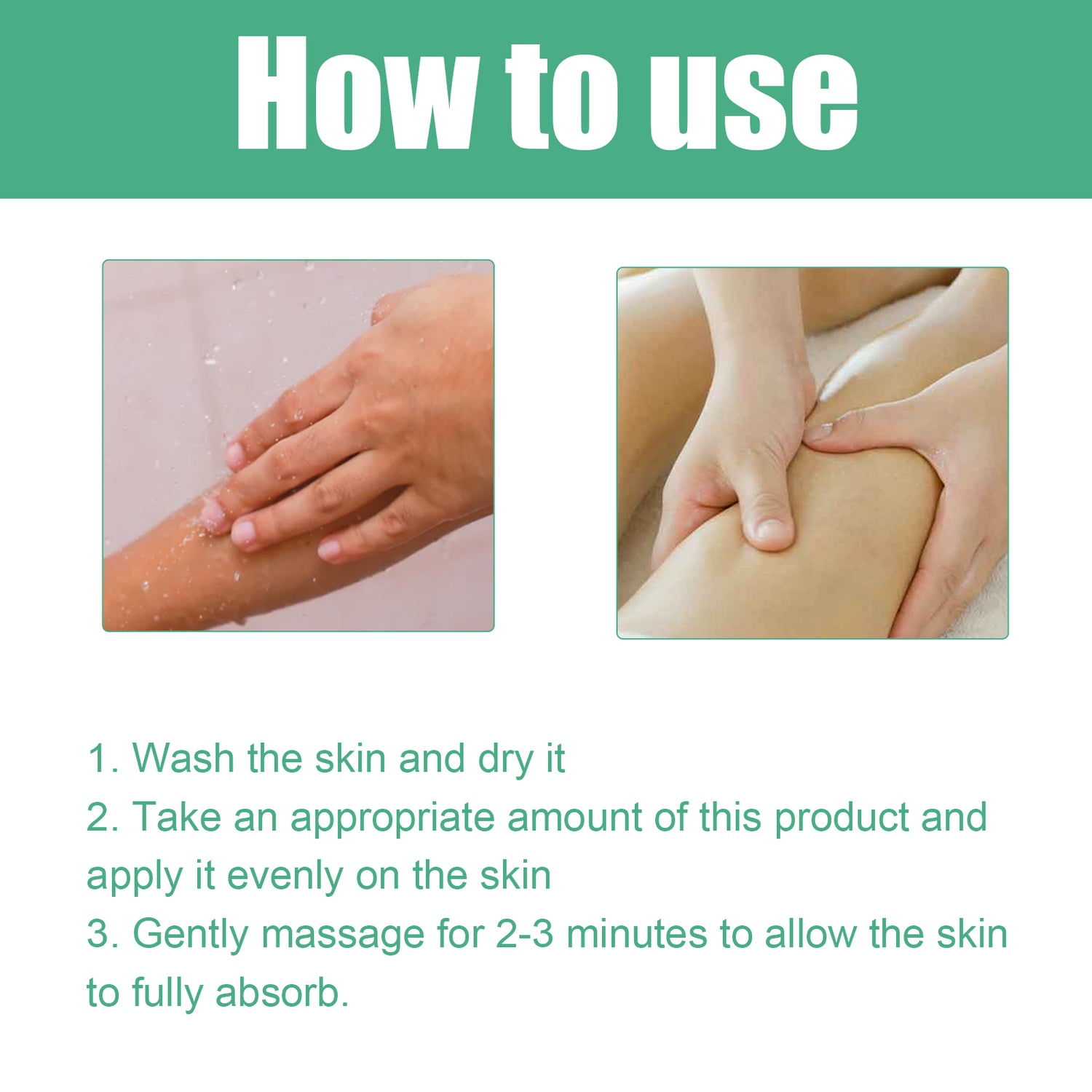 How to use

1. Wash the skin and dry it
2. Take an appropriate amount of this product and apply it evenly on the skin
3. Gently massage for 2-3 minutes to allow the skin to fully absorb.