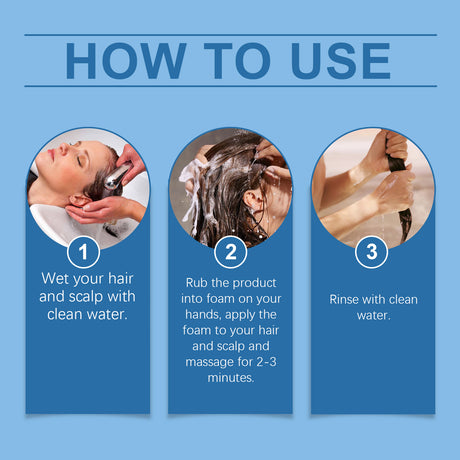 HOW TO USE

1
Wet your hair and scalp with clean water.

2
Rub the product into foam on your hands, apply the foam to your hair and scalp and massage for 2-3 minutes.

3
Rinse with clean water.