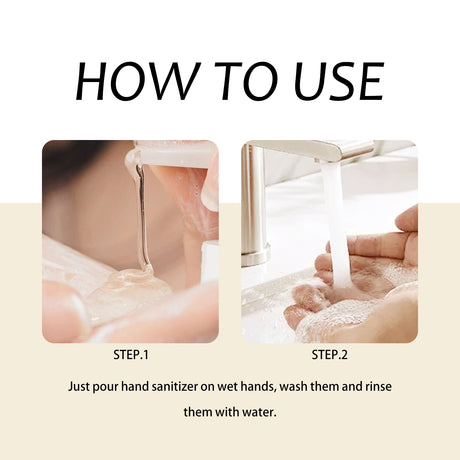 HOW TO USE

STEP.1

STEP.2

Just pour hand sanitizer on wet hands, wash them and rinse them with water.