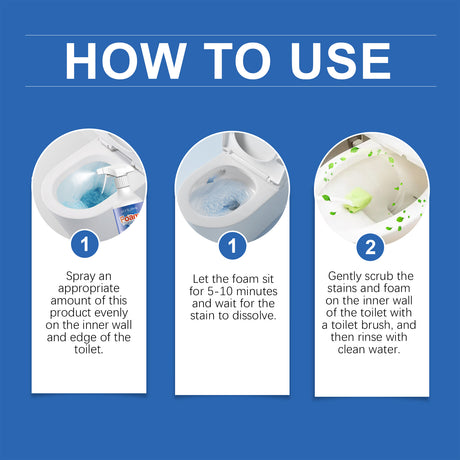 HOW TO USE

Foam

1

Spray an appropriate amount of this product evenly on the inner wall and edge of the toilet.

1

Let the foam sit for 5-10 minutes and wait for the stain to dissolve.

2

Gently scrub the stains and foam on the inner wall of the toilet with a toilet brush, and then rinse with clean water.