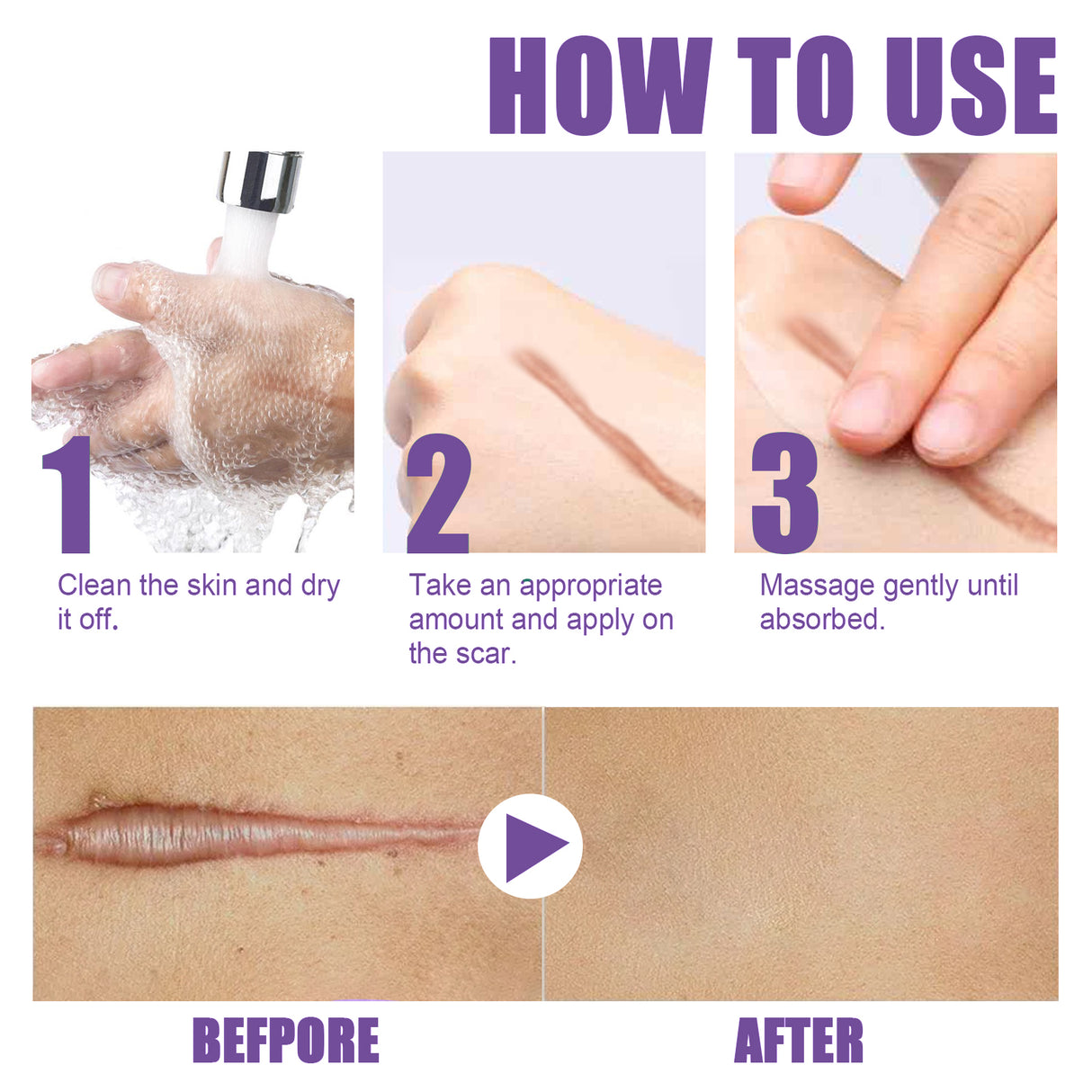 HOW TO USE

1

Clean the skin and dry it off.

2

Take an appropriate amount and apply on the scar.

3

Massage gently until absorbed.

BEFPORE

AFTER