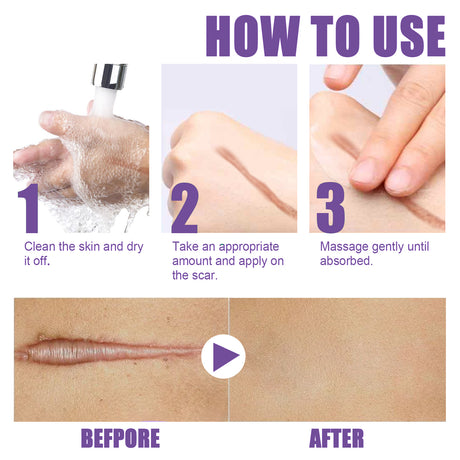 HOW TO USE

1

Clean the skin and dry it off.

2

Take an appropriate amount and apply on the scar.

3

Massage gently until absorbed.

BEFPORE

AFTER