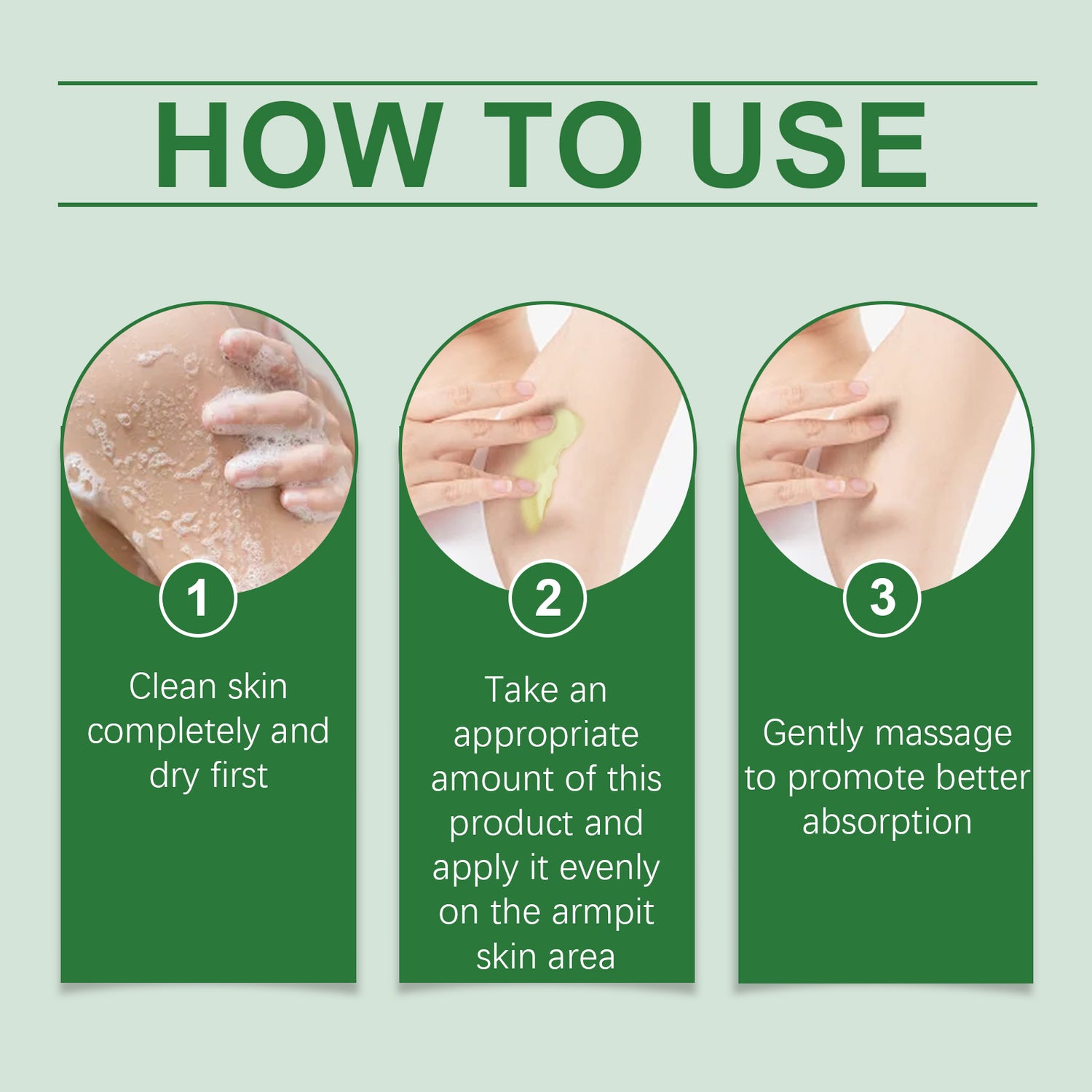 HOW TO USE

1

Clean skin completely and dry first

2

Take an appropriate amount of this product and apply it evenly on the armpit skin area

3

Gently massage to promote better absorption